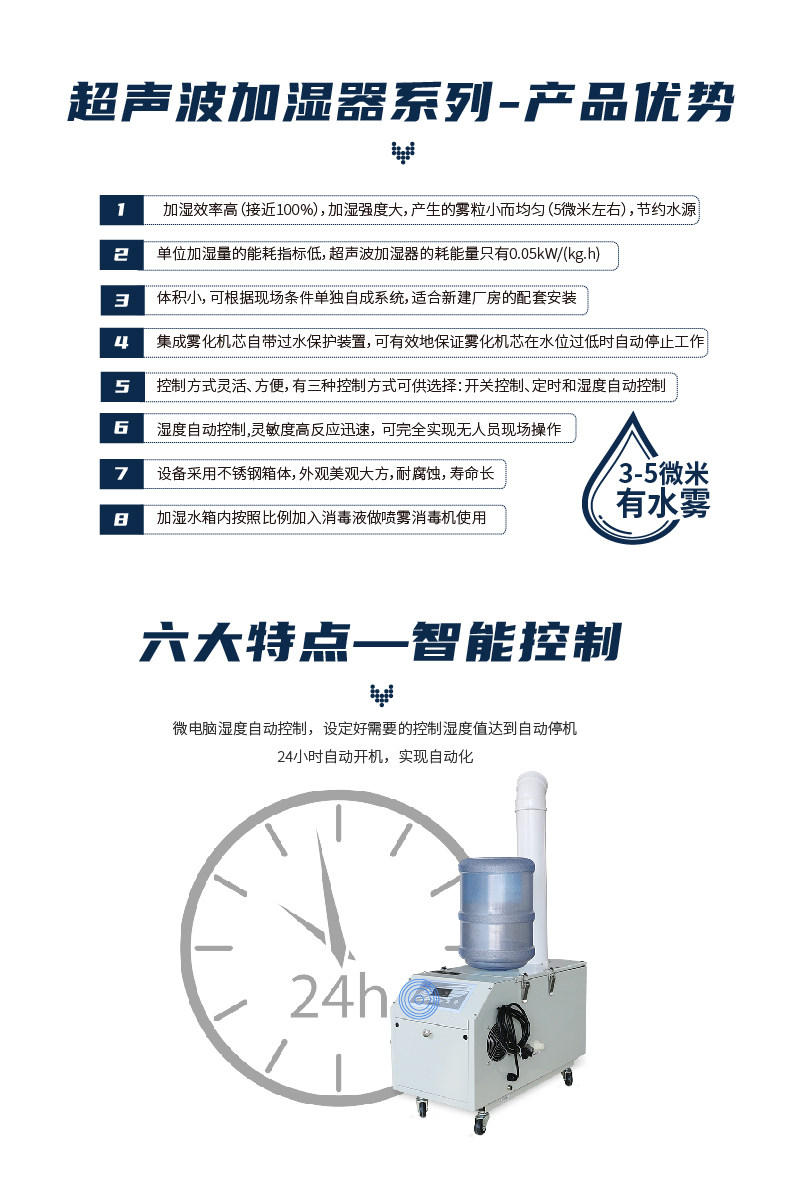 超声波加湿器系列-产品优势

1 加湿效率高（接近100%），加湿强度大，产生的雾粒小而均匀（5微米左右），节约水源

2 单位加湿量的能耗指标低，超声波加湿器的耗能量只有0.05kW/(kg.h)

3 体积小，可根据现场条件单独自成系统，适合新建厂房的配套安装

4 集成雾化机芯自带过水保护装置，可有效地保证雾化机芯在水位过低时自动停止工作

5 控制方式灵活、方便，有三种控制方式可供选择：开关控制、定时和湿度自动控制

6 湿度自动控制，灵敏度高反应迅速，可完全实现无人员现场操作

7 设备采用不锈钢箱体，外观美观大方，耐腐蚀，寿命长

8 加湿水箱内按照比例加入消毒液做喷雾消毒机使用

3-5微米
有水雾

六大特点—智能控制

微电脑湿度自动控制，设定好需要的控制湿度值达到自动停机
24小时自动开机，实现自动化

24h