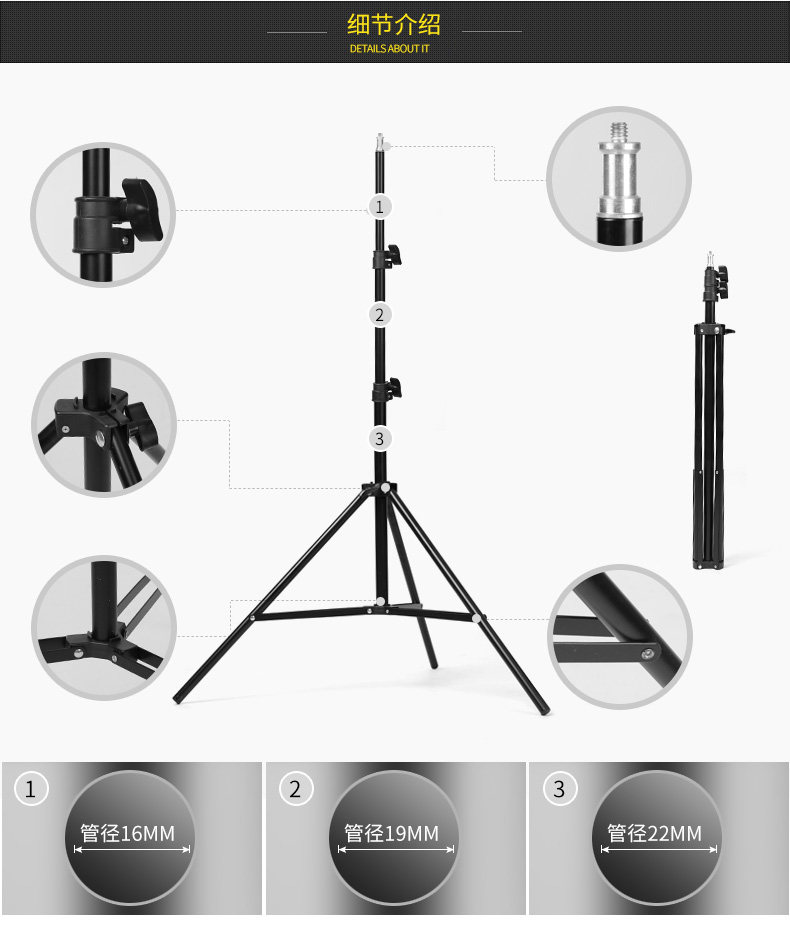 细节介绍
DETAILS ABOUT IT

1
2
3

1
管径16MM

2
管径19MM

3
管径22MM