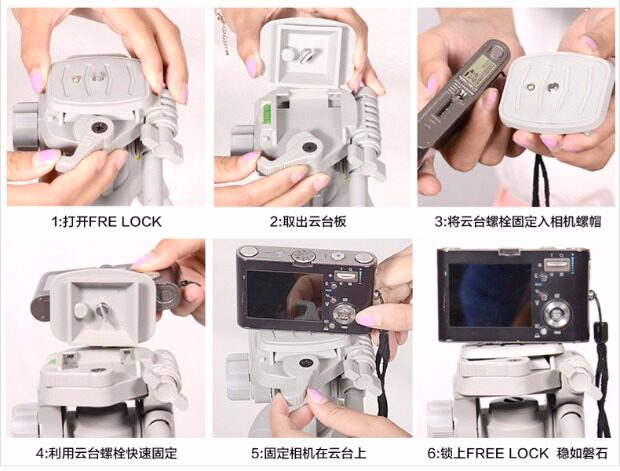 1:打开FRE LOCK

2:取出云台板

3:将云台螺栓固定入相机螺帽

4:利用云台螺栓快速固定

5:固定相机在云台上

6:锁上FREE LOCK 稳如磐石