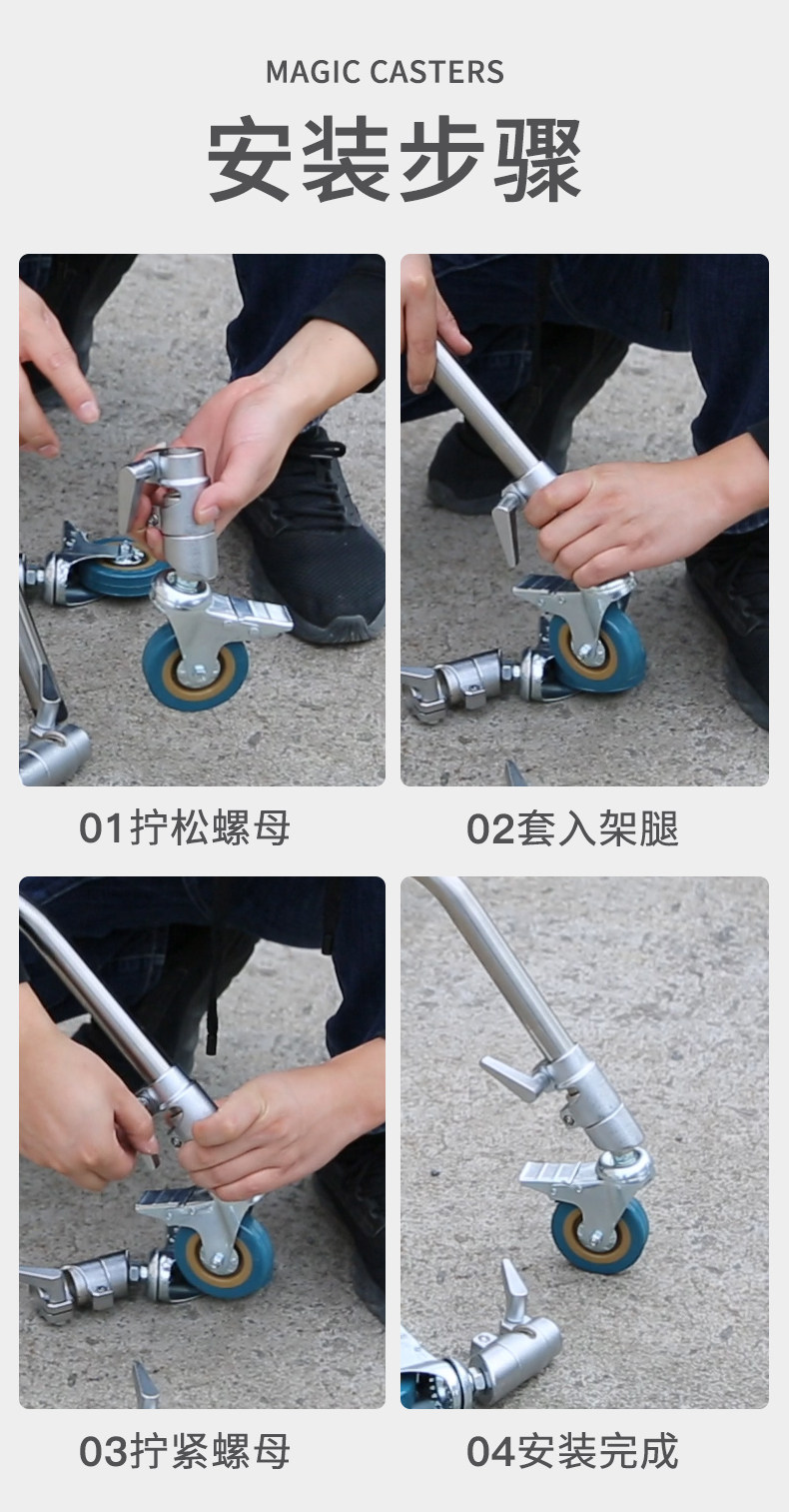 MAGIC CASTERS
安装步骤

01拧松螺母

02套入架腿

03拧紧螺母

04安装完成