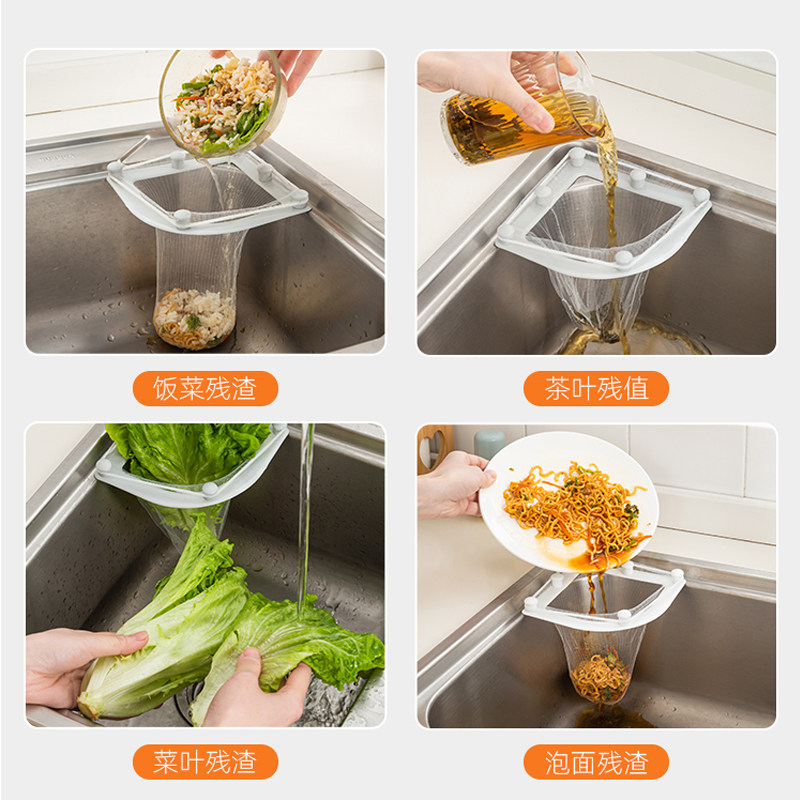 饭菜残渣

茶叶残值

菜叶残渣

泡面残渣