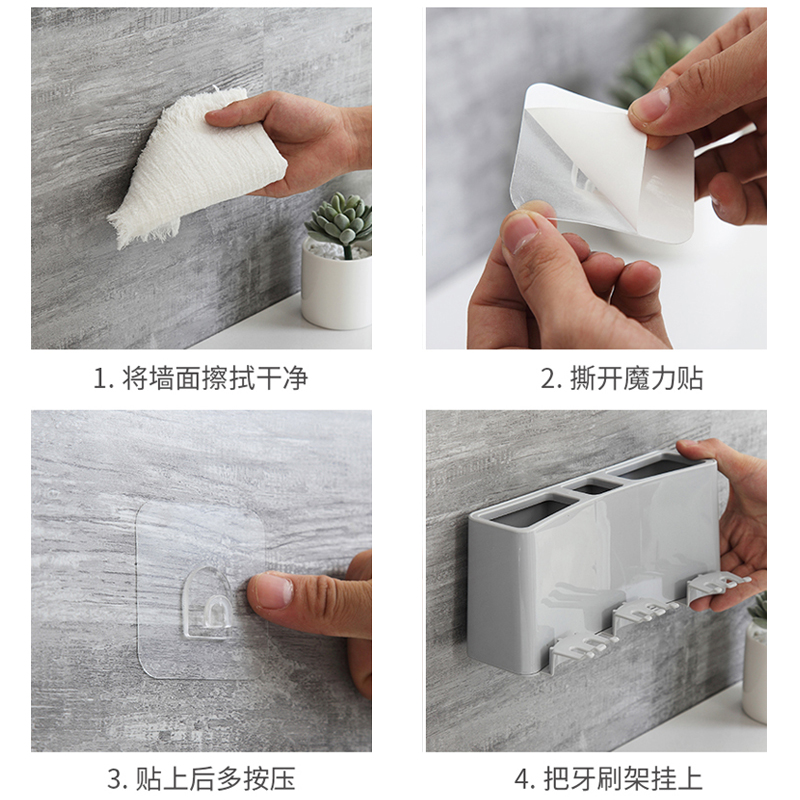 1. 将墙面擦拭干净

2. 撕开魔力贴

3. 贴上后多按压

4. 把牙刷架挂上