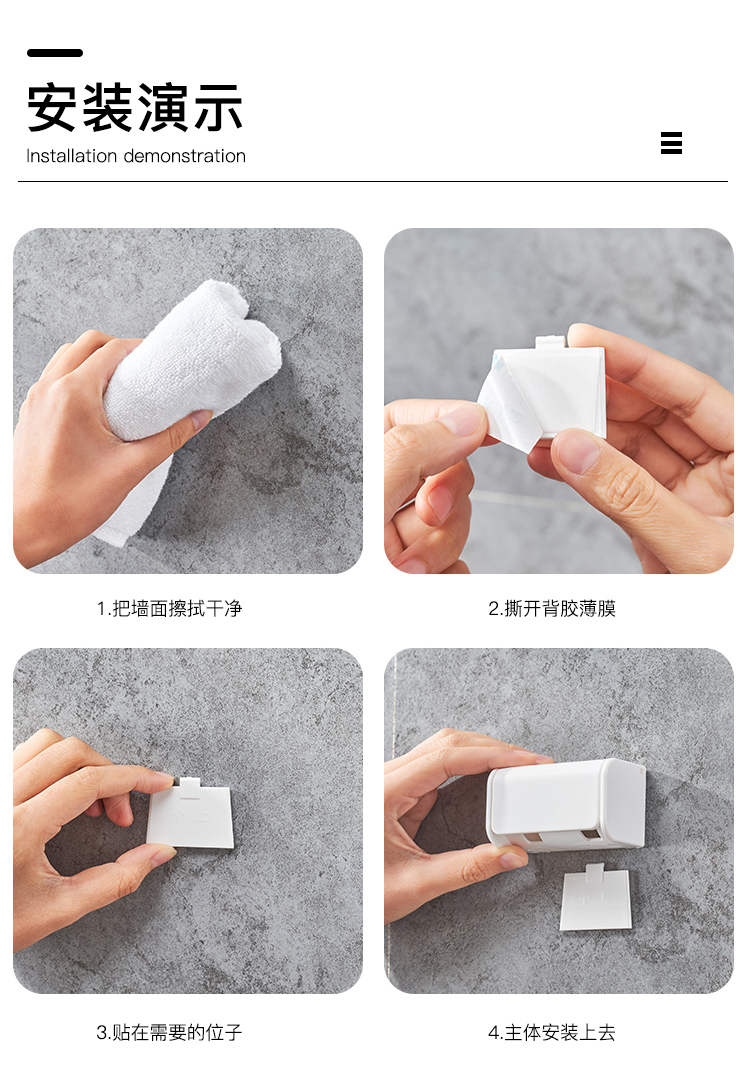 安装演示

Installation demonstration

1.把墙面擦拭干净

2.撕开背胶薄膜

3.贴在需要的位子

4.主体安装上去