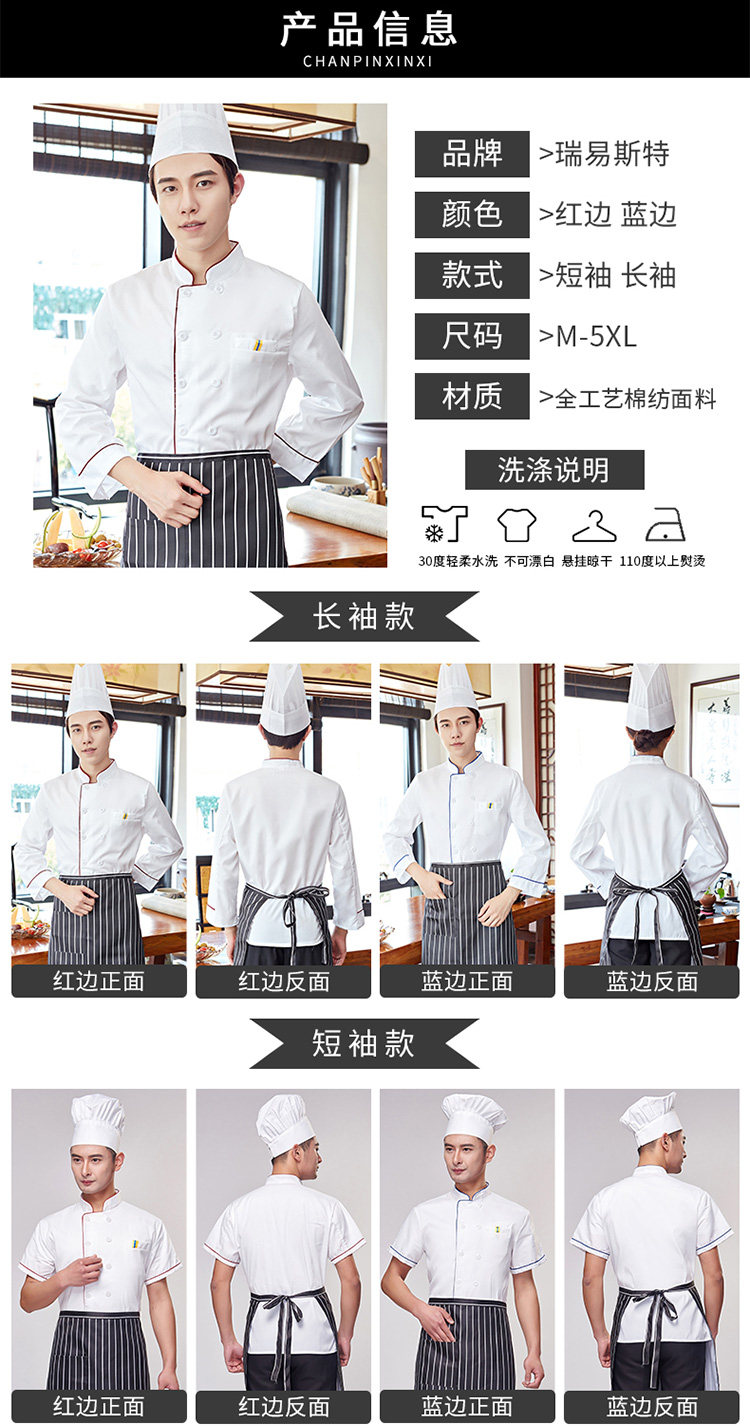 产品信息
CHANPINXINXI

品牌 >瑞易斯特
颜色 >红边 蓝边
款式 >短袖 长袖
尺码 >M-5XL
材质 >全工艺棉纺面料

洗涤说明

30度轻柔水洗 不可漂白 悬挂晾干 110度以上熨烫

长袖款

红边正面 红边反面 蓝边正面 蓝边反面

短袖款

红边正面 红边反面 蓝边正面 蓝边反面