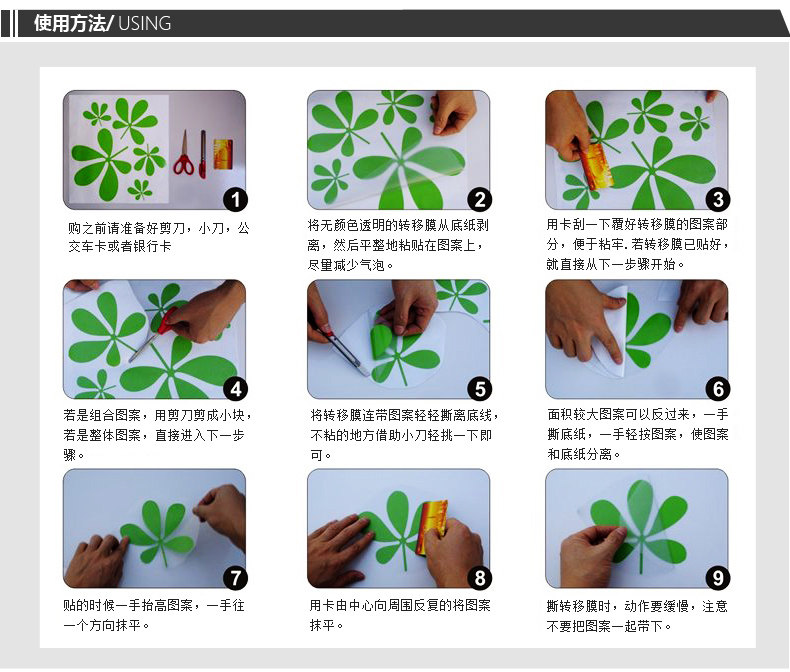 使用方法/ USING

1
购之前请准备好剪刀，小刀，公交车卡或者银行卡

2
将无颜色透明的转移膜从底纸剥离，然后平整地粘贴在图案上，尽量减少气泡。

3
用卡刮一下覆好转移膜的图案部分，便于粘牢. 若转移膜已贴好，就直接从下一步骤开始。

4
若是组合图案，用剪刀剪成小块，若是整体图案，直接进入下一步骤。

5
将转移膜连带图案轻轻撕离底线，不粘的地方借助小刀轻挑一下即可。

6
面积较大图案可以反过来，一手撕底纸，一手轻按图案，使图案和底纸分离。

7
贴的时候一手抬高图案，一手往一个方向抹平。

8
用卡由中心向周围反复的将图案抹平。

9
撕转移膜时，动作要缓慢，注意不要把图案一起带下。