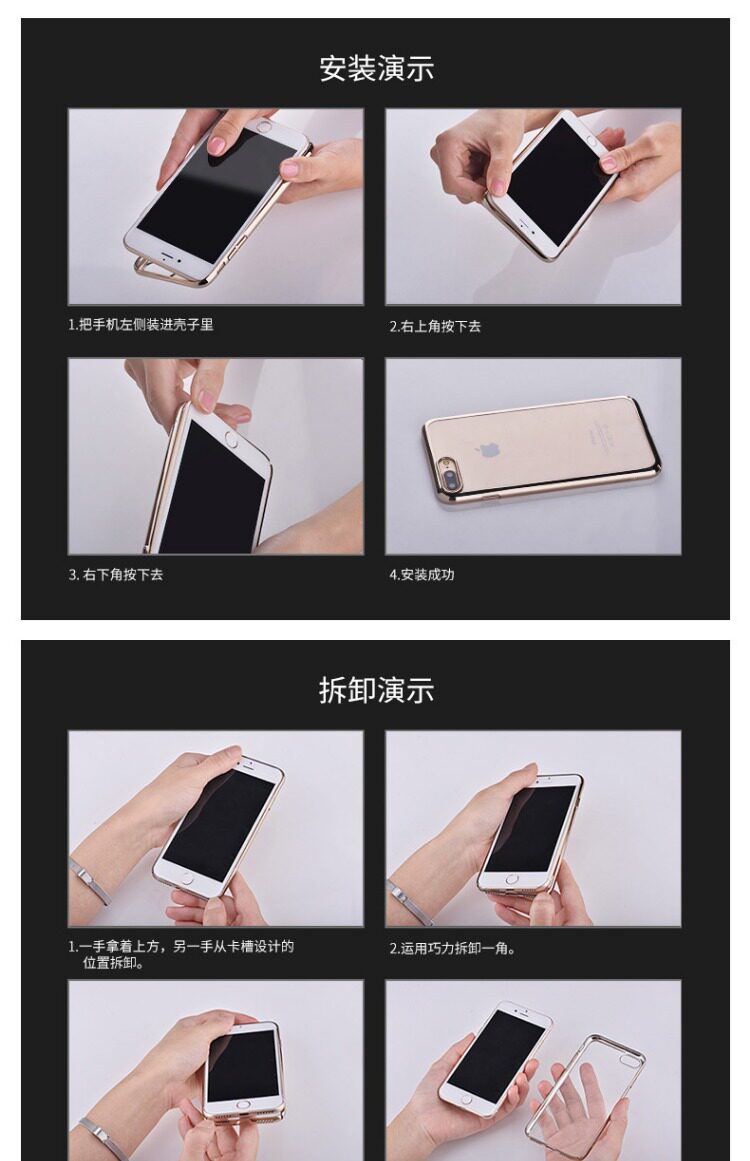 安装演示

1.把手机左侧装进壳子里

2.右上角按下去

3. 右下角按下去

4.安装成功

拆卸演示

1.一手拿着上方，另一手从卡槽设计的位置拆卸。

2.运用巧力拆卸一角。