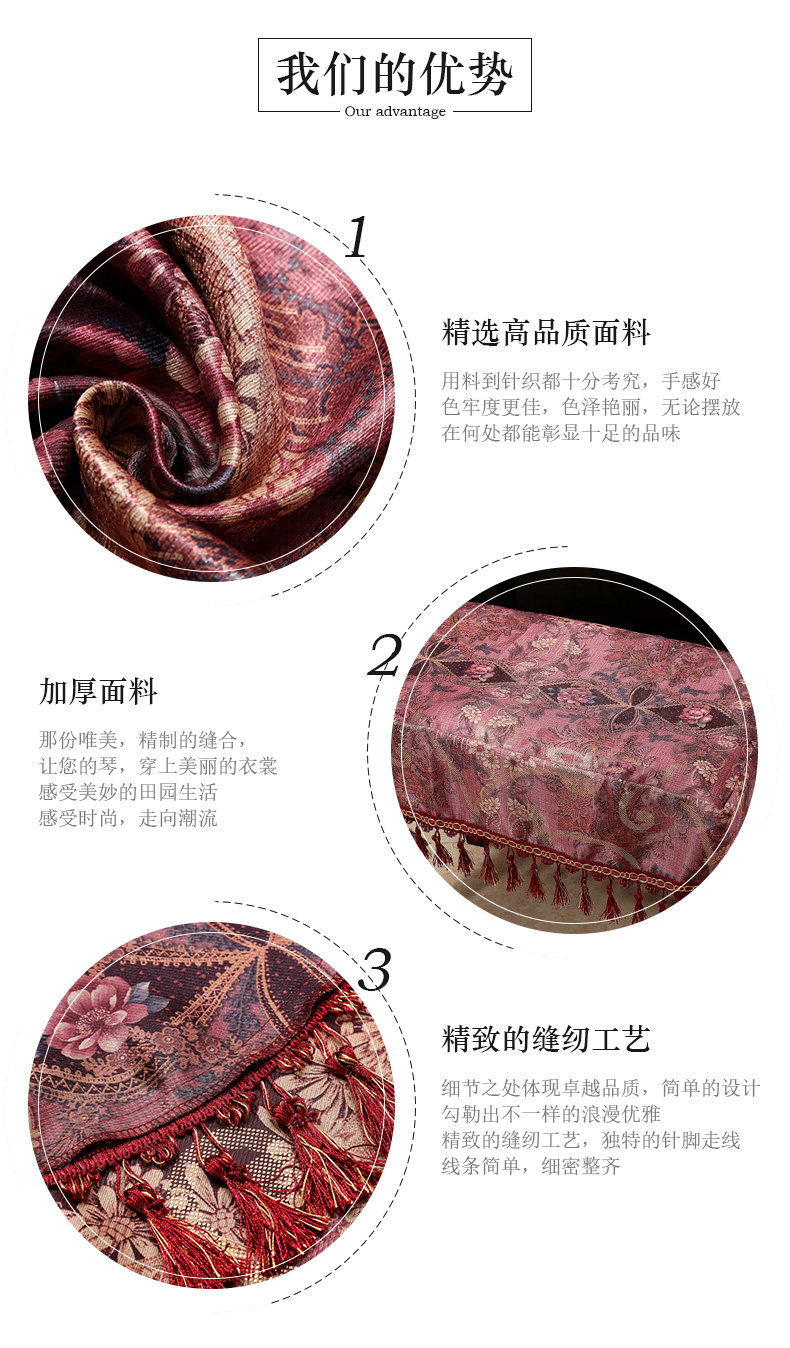 我们的优势
Our advantage

1

精选高品质面料

用料到针织都十分考究，手感好
色牢度更佳，色泽艳丽，无论摆放
在何处都能彰显十足的品味

2

加厚面料

那份唯美，精制的缝合，
让您的琴，穿上美丽的衣裳
感受美妙的田园生活
感受时尚，走向潮流

3

精致的缝纫工艺

细节之处体现卓越品质，简单的设计
勾勒出不一样的浪漫优雅
精致的缝纫工艺，独特的针脚走线
线条简单，细密整齐