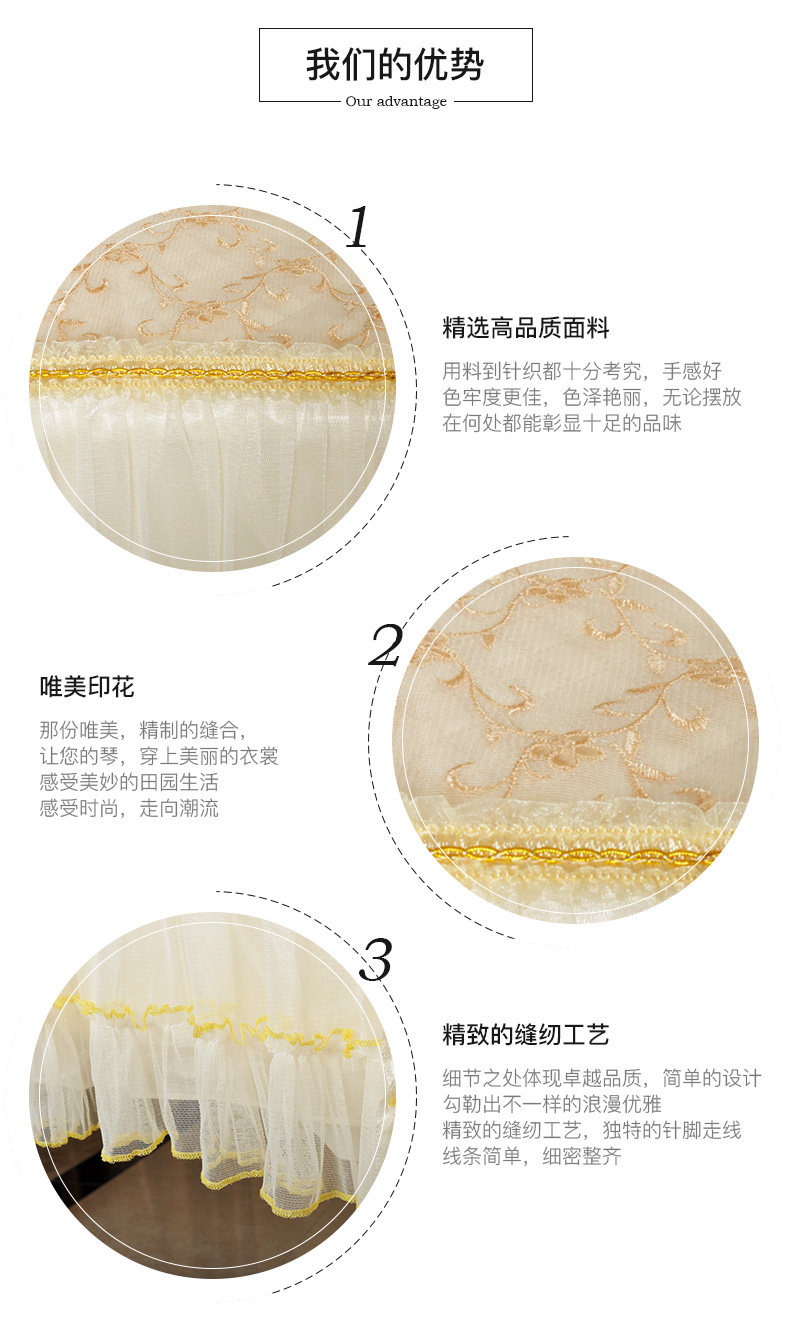 我们的优势

Our advantage

1

精选高品质面料

用料到针织都十分考究，手感好
色牢度更佳，色泽艳丽，无论摆放
在何处都能彰显十足的品味

2

唯美印花

那份唯美，精制的缝合，
让您的琴，穿上美丽的衣裳
感受美妙的田园生活
感受时尚，走向潮流

3

精致的缝纫工艺

细节之处体现卓越品质，简单的设计
勾勒出不一样的浪漫优雅
精致的缝纫工艺，独特的针脚走线
线条简单，细密整齐