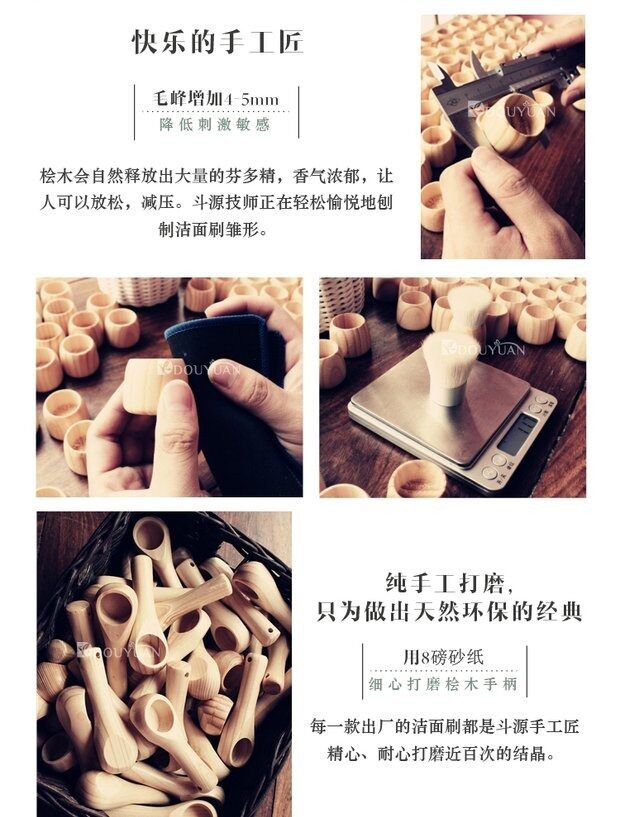 快乐的手工匠

毛峰增加4-5mm
降低刺激敏感

桧木会自然释放出大量的芬多精，香气浓郁，让人可以放松，减压。斗源技师正在轻松愉悦地刨制洁面刷雏形。

DOUYUAN

DOUYUAN

DOUYUAN

DOUYUAN

纯手工打磨，
只为做出天然环保的经典

用8磅砂纸
细心打磨桧木手柄

每一款出厂的洁面刷都是斗源手工匠精心、耐心打磨近百次的结晶。