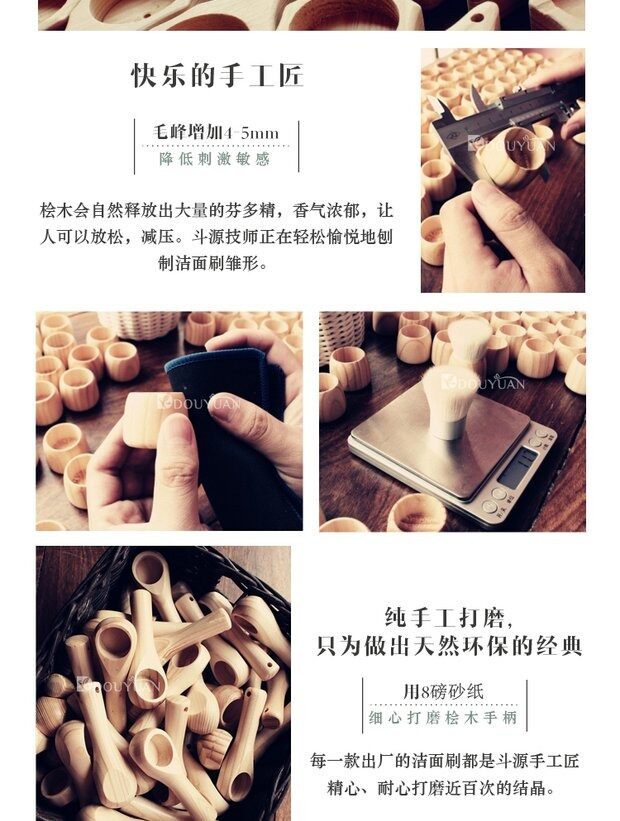 快乐的手工匠

毛峰增加4-5mm
降低刺激敏感

桧木会自然释放出大量的芬多精，香气浓郁，让人可以放松，减压。斗源技师正在轻松愉悦地刨制洁面刷雏形。

DOUYUAN

DOUYUAN

DOUYUAN

DOUYUAN

纯手工打磨，
只为做出天然环保的经典

用8磅砂纸
细心打磨桧木手柄

每一款出厂的洁面刷都是斗源手工匠精心、耐心打磨近百次的结晶。