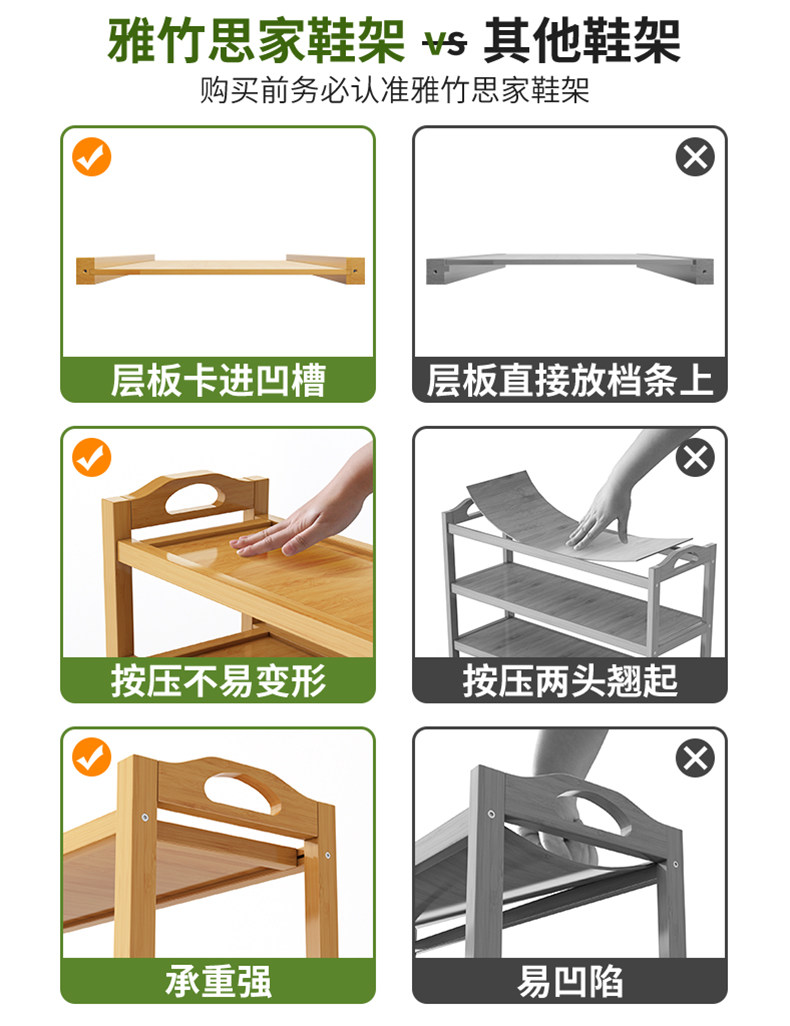 雅竹思家鞋架 vs 其他鞋架

购买前务必认准雅竹思家鞋架

层板卡进凹槽

层板直接放档条上

按压不易变形

按压两头翘起

承重强

易凹陷