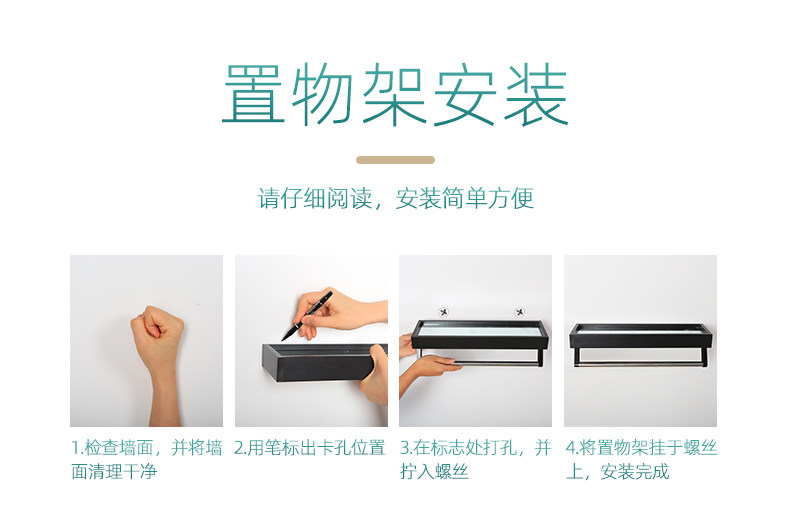 置物架安装

请仔细阅读，安装简单方便

1.检查墙面，并将墙面清理干净

2.用笔标出卡孔位置

3.在标志处打孔，并拧入螺丝

4.将置物架挂于螺丝上，安装完成