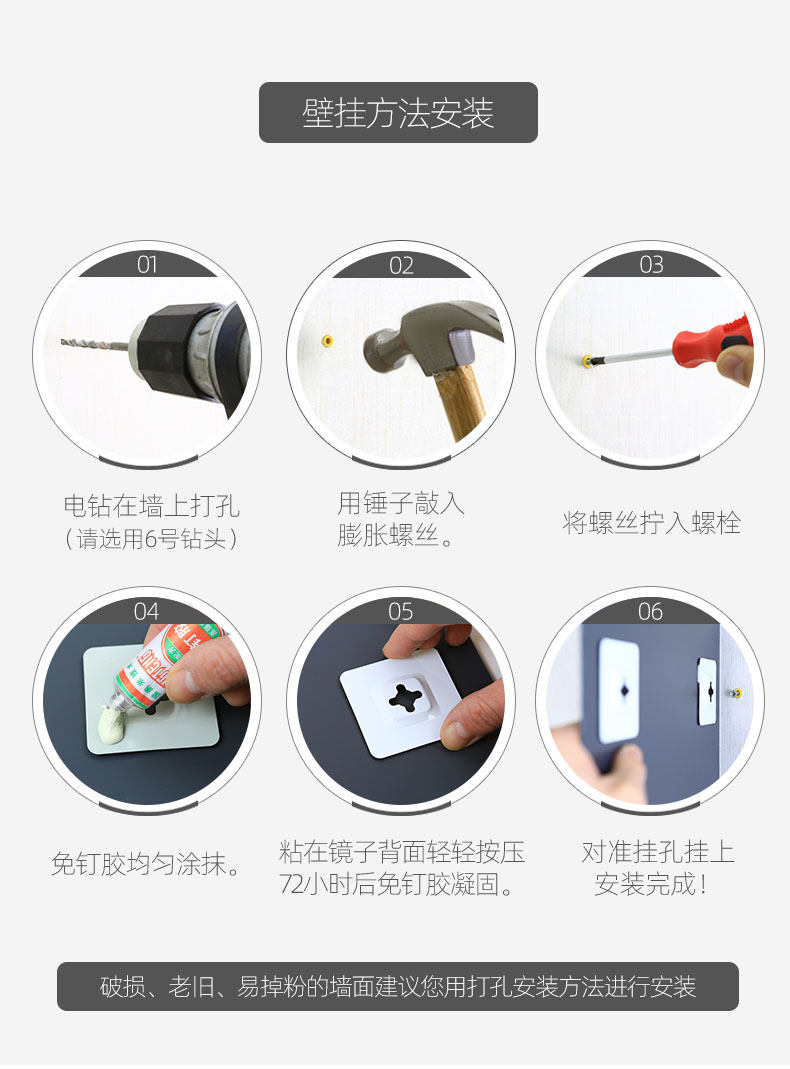 壁挂方法安装

01

电钻在墙上打孔
（请选用6号钻头）

02

用锤子敲入
膨胀螺丝。

03

将螺丝拧入螺栓

04

免钉胶均匀涂抹。

05

粘在镜子背面轻轻按压
72小时后免钉胶凝固。

06

对准挂孔挂上
安装完成！

破损、老旧、易掉粉的墙面建议您用打孔安装方法进行安装