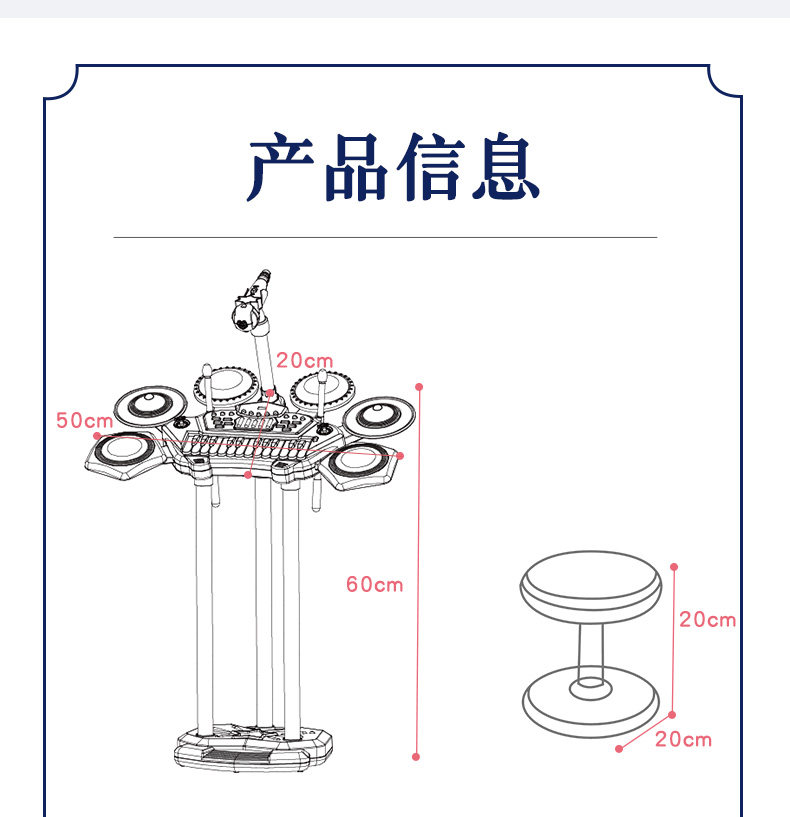 产品信息

20cm

50cm

60cm

20cm

20cm