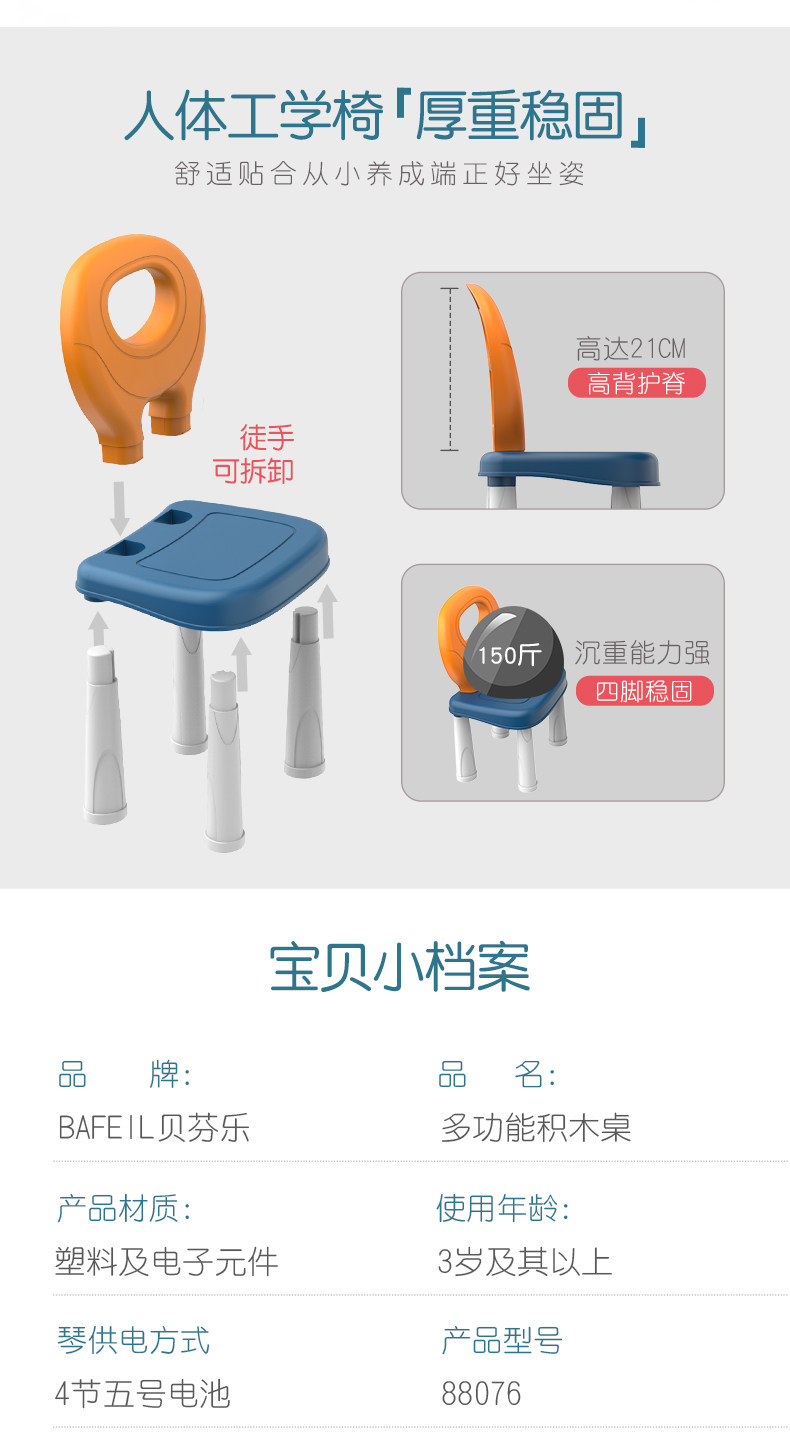 人体工学椅「厚重稳固」

舒适贴合从小养成端正好坐姿

徒手
可拆卸

高达21CM
高背护脊

150斤
沉重能力强
四脚稳固

宝贝小档案

品　牌:
BAFEIL贝芬乐

品　名:
多功能积木桌

产品材质:
塑料及电子元件

使用年龄:
3岁及其以上

琴供电方式
4节五号电池

产品型号
88076