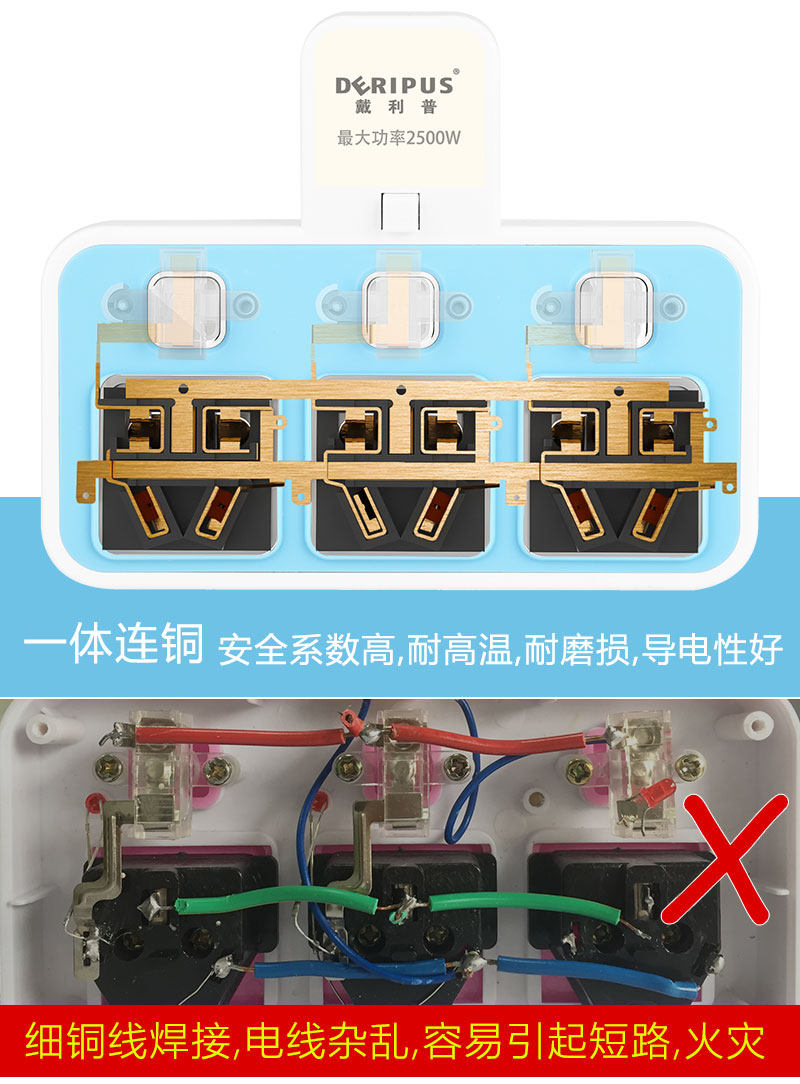 DERIPUS®
戴利普
最大功率2500W

一体连铜 安全系数高,耐高温,耐磨损,导电性好

细铜线焊接,电线杂乱,容易引起短路,火灾