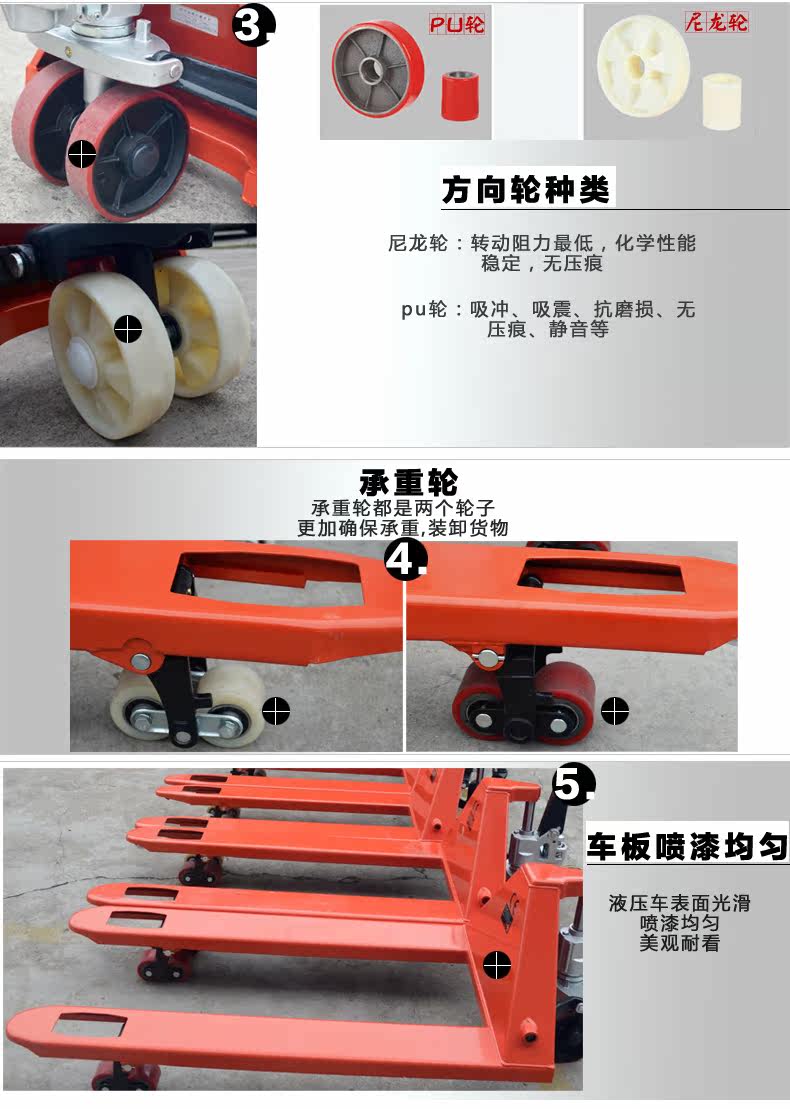 3.

PU轮

尼龙轮

方向轮种类

尼龙轮：转动阻力最低，化学性能稳定，无压痕

pu轮：吸冲、吸震、抗磨损、无压痕、静音等

承重轮

承重轮都是两个轮子
更加确保承重,装卸货物

4.

5.

车板喷漆均匀

液压车表面光滑
喷漆均匀
美观耐看