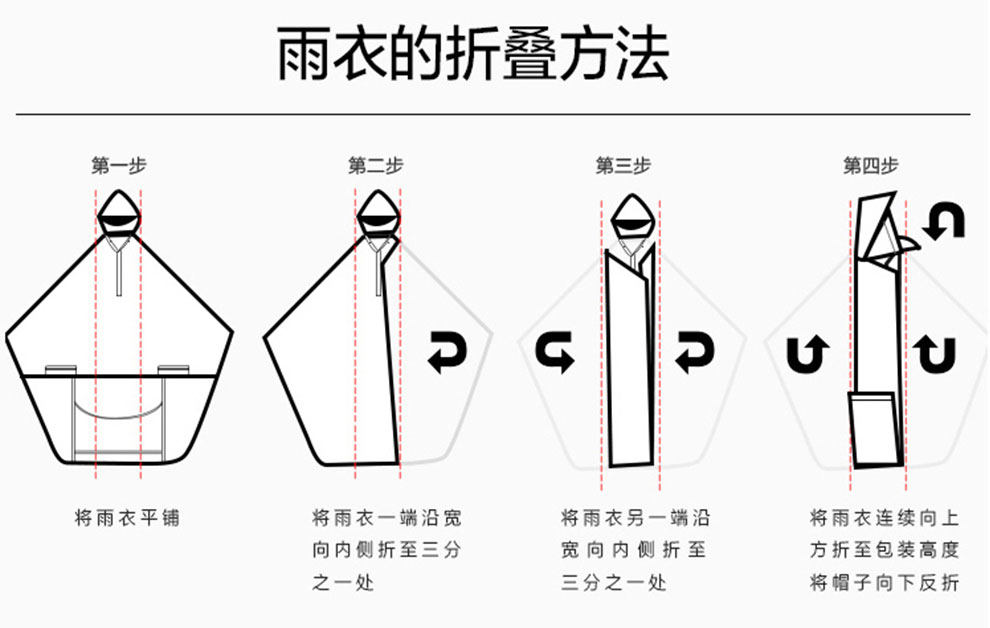 雨衣的折叠方法

第一步

将雨衣平铺

第二步

将雨衣一端沿宽向内侧折至三分之一处

第三步

将雨衣另一端沿宽向内侧折至三分之一处

第四步

将雨衣连续向上方折至包装高度将帽子向下反折