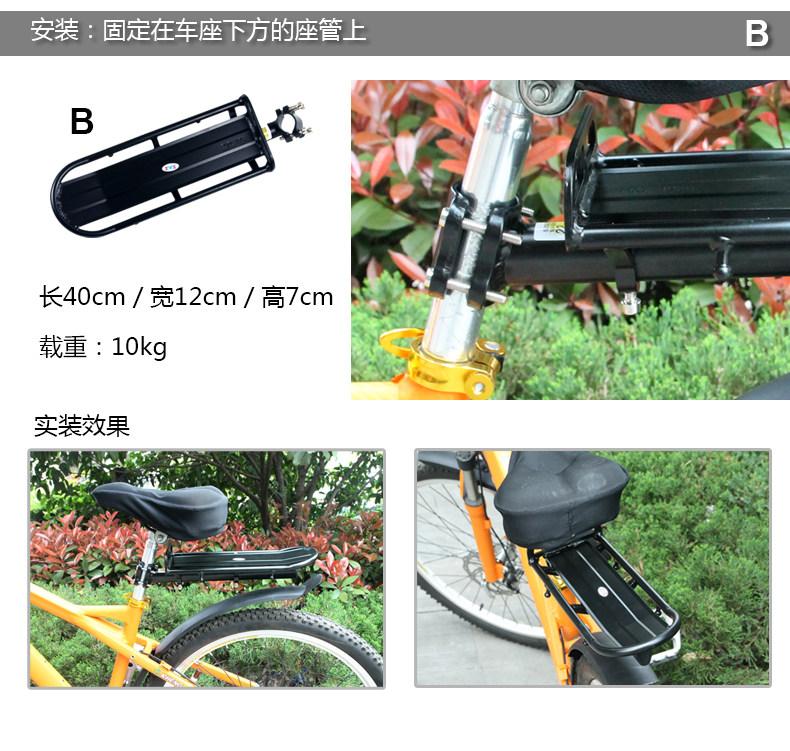 安装：固定在车座下方的座管上

B

B

长40cm / 宽12cm / 高7cm

载重：10kg

实装效果