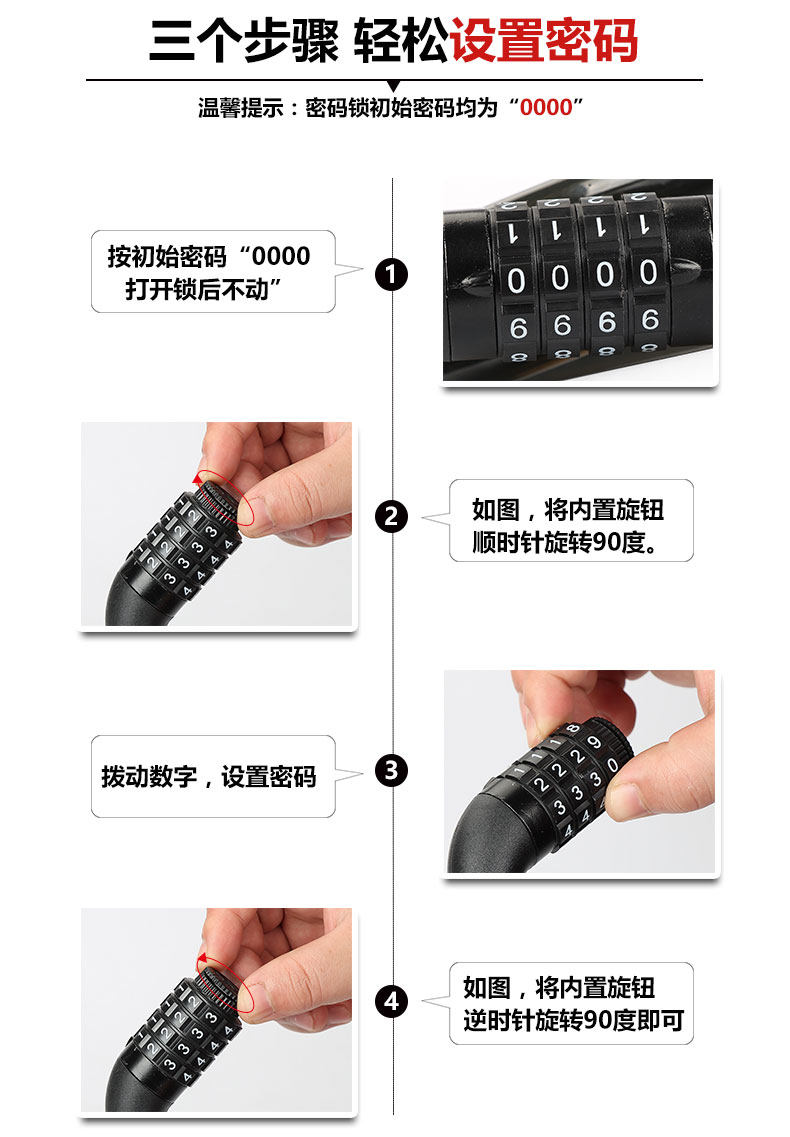 三个步骤 轻松设置密码

温馨提示：密码锁初始密码均为“0000”

按初始密码“0000 打开锁后不动”

1

1 1 1 1
0 0 0 0
6 6 6 6

2

如图，将内置旋钮顺时针旋转90度。

拨动数字，设置密码

3

4

如图，将内置旋钮逆时针旋转90度即可