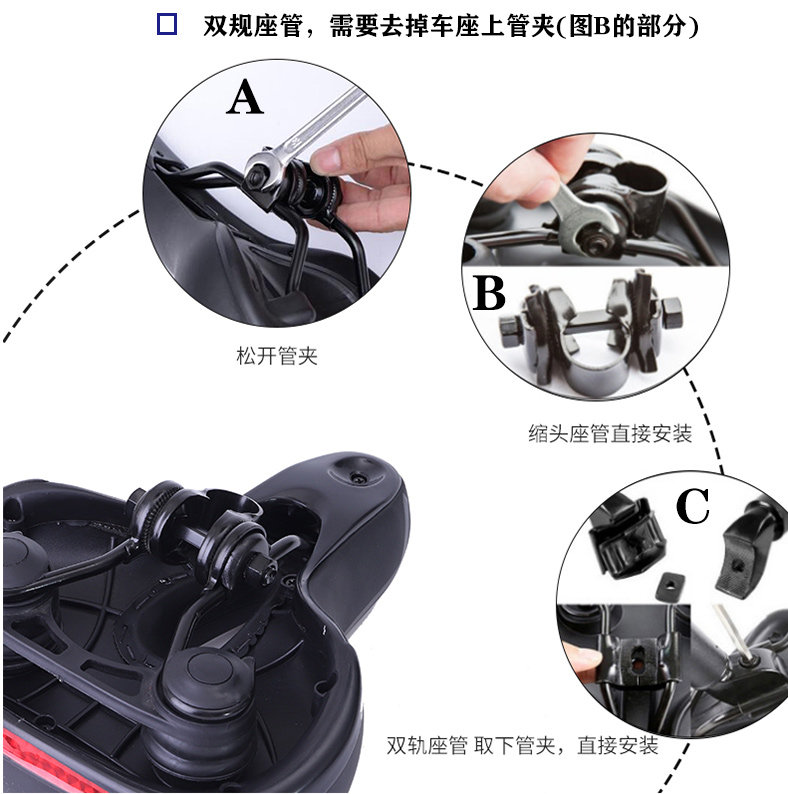 □ 双规座管，需要去掉车座上管夹(图B的部分)

A

松开管夹

B

缩头座管直接安装

C

双轨座管 取下管夹，直接安装