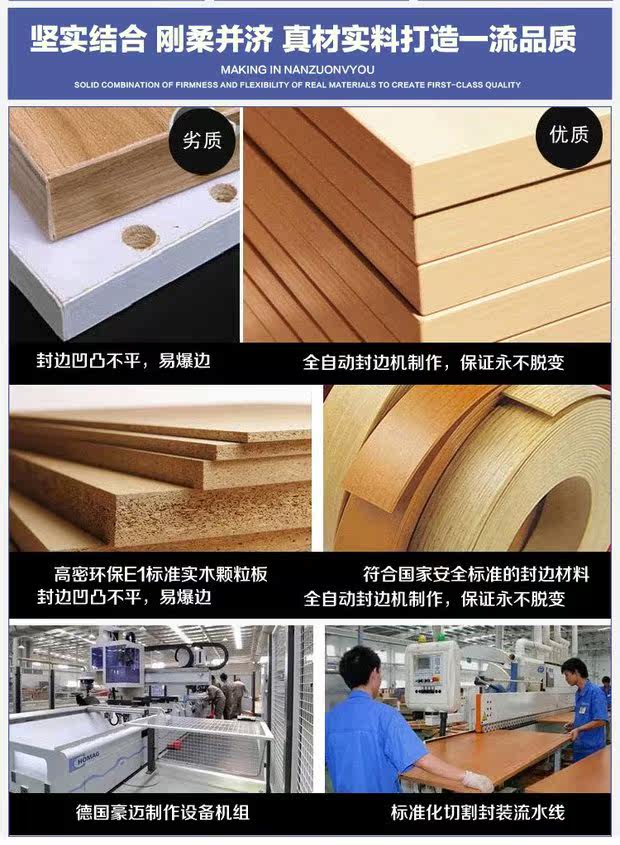 坚实结合 刚柔并济 真材实料打造一流品质

MAKING IN NANZUONVYOU

SOLID COMBINATION OF FIRMNESS AND FLEXIBILITY OF REAL MATERIALS TO CREATE FIRST-CLASS QUALITY

劣质

优质

封边凹凸不平，易爆边

全自动封边机制作，保证永不脱变

高密环保E1标准实木颗粒板
封边凹凸不平，易爆边

符合国家安全标准的封边材料
全自动封边机制作，保证永不脱变

HOMAG

德国豪迈制作设备机组

标准化切割封装流水线