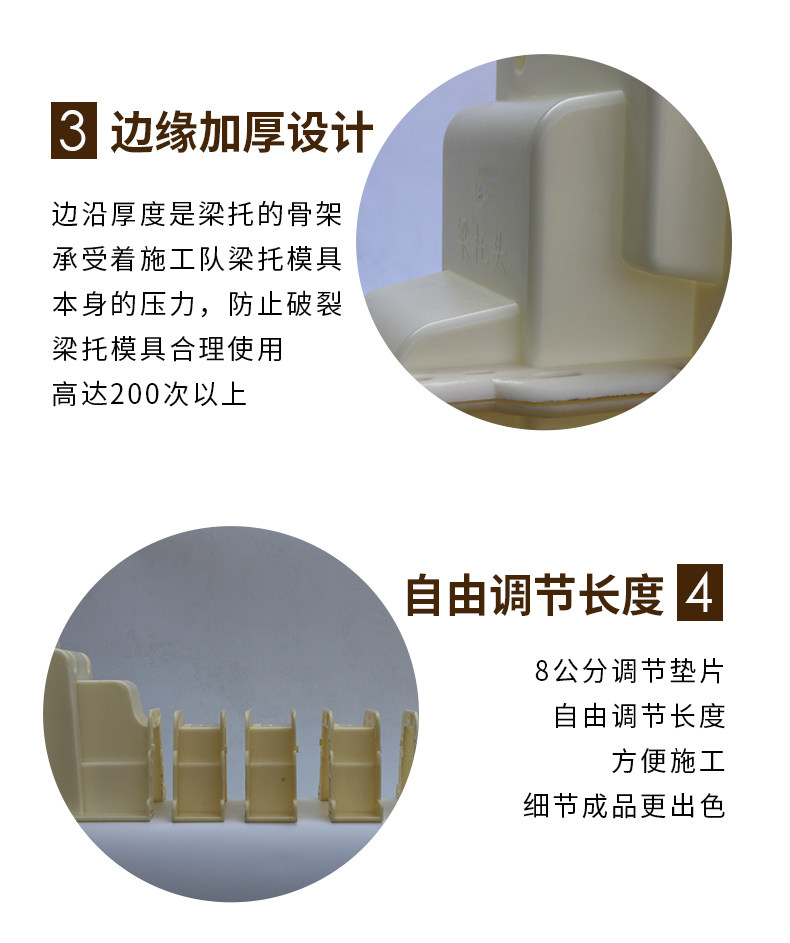 3 边缘加厚设计

边沿厚度是梁托的骨架
承受着施工队梁托模具
本身的压力，防止破裂
梁托模具合理使用
高达200次以上

梁托头

自由调节长度 4

8公分调节垫片
自由调节长度
方便施工
细节成品更出色