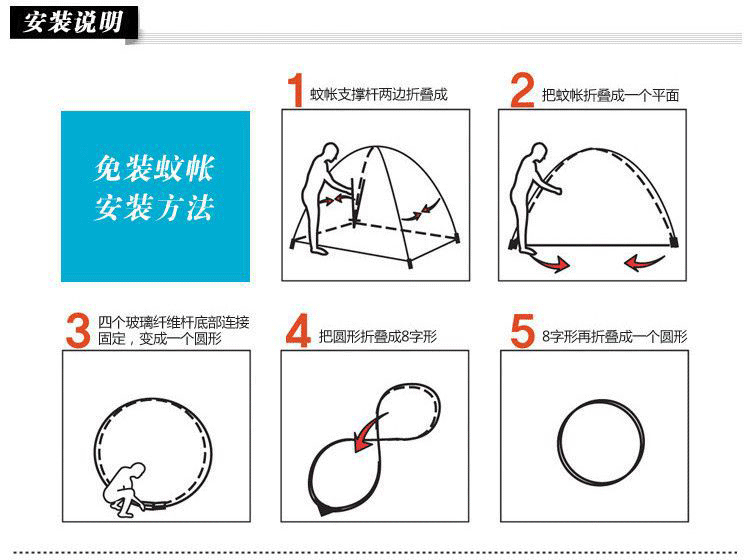 安装说明

免装蚊帐
安装方法

1 蚊帐支撑杆两边折叠成

2 把蚊帐折叠成一个平面

3 四个玻璃纤维杆底部连接固定，变成一个圆形

4 把圆形折叠成8字形

5 8字形再折叠成一个圆形