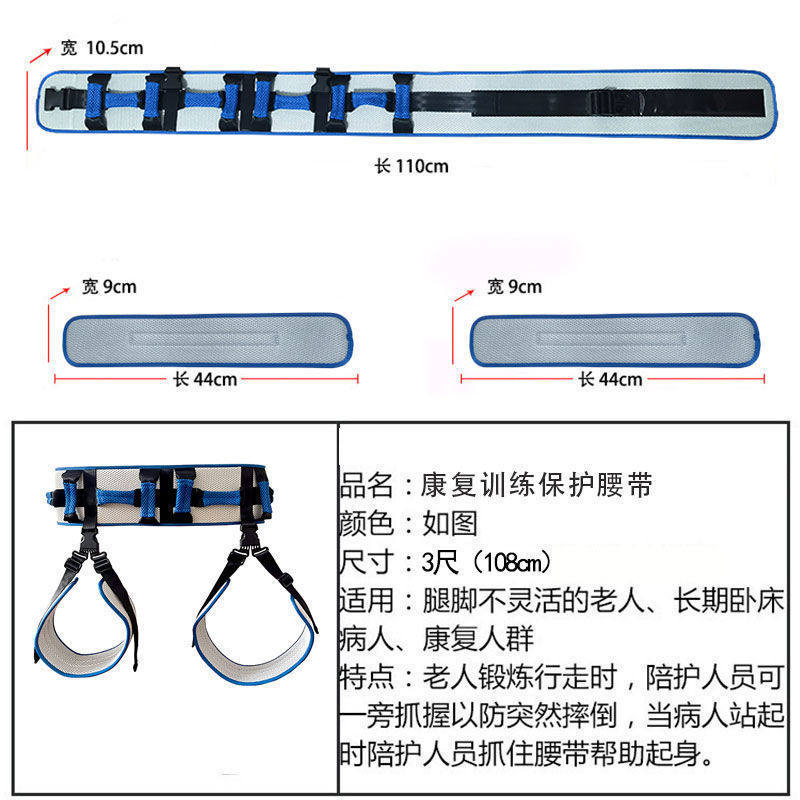 宽 10.5cm

长 110cm

宽 9cm

长 44cm

宽 9cm

长 44cm

品名：康复训练保护腰带
颜色：如图
尺寸：3尺（108cm）
适用：腿脚不灵活的老人、长期卧床病人、康复人群
特点：老人锻炼行走时，陪护人员可一旁抓握以防突然摔倒，当病人站起时陪护人员抓住腰带帮助起身。