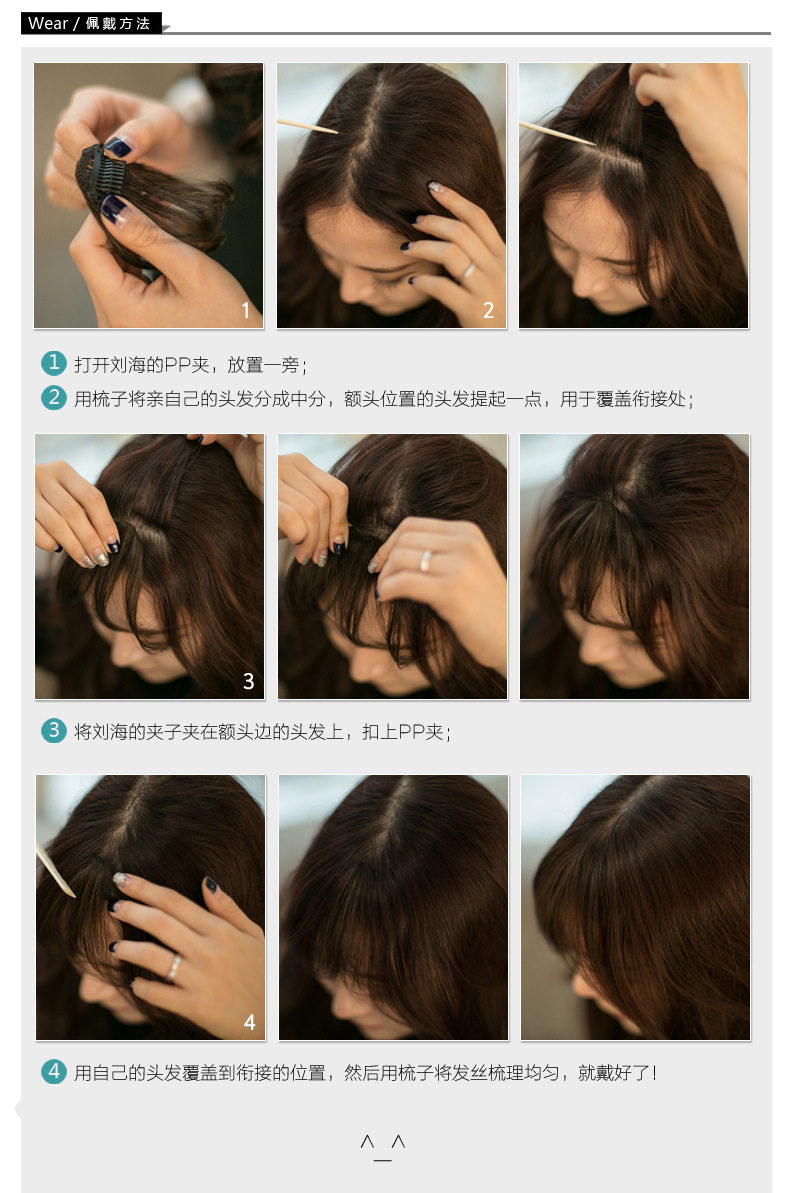 Wear / 佩戴方法

1

2

1 打开刘海的PP夹，放置一旁；

2 用梳子将亲自己的头发分成中分，额头位置的头发提起一点，用于覆盖衔接处；

3

3 将刘海的夹子夹在额头边的头发上，扣上PP夹；

4

4 用自己的头发覆盖到衔接的位置，然后用梳子将发丝梳理均匀，就戴好了！

^_^