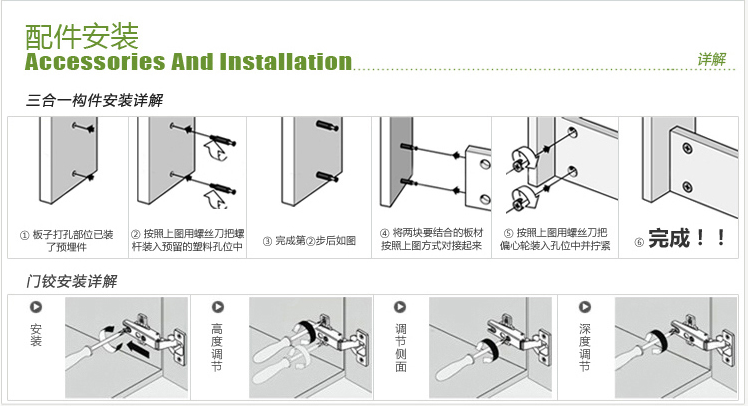 配件安装
Accessories And Installation

详解

三合一构件安装详解

① 板子打孔部位已装了预埋件

② 按照上图用螺丝刀把螺杆装入预留的塑料孔位中

③ 完成第②步后如图

④ 将两块要结合的板材按照上图方式对接起来

⑤ 按照上图用螺丝刀把偏心轮装入孔位中并拧紧

⑥ 完成！！

门铰安装详解

安装

高度调节

调节侧面

深度调节