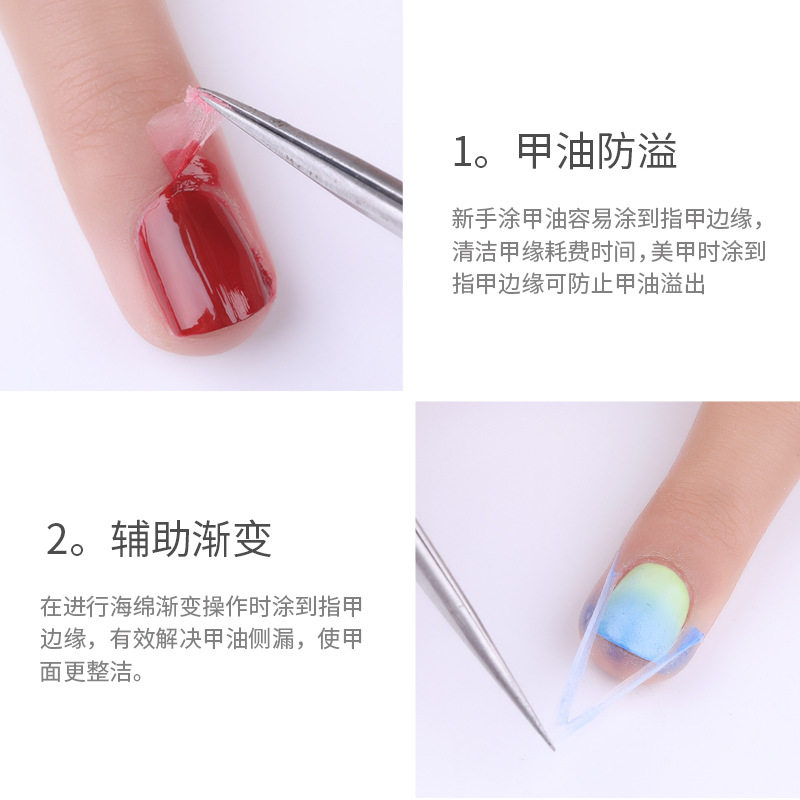 1。甲油防溢

新手涂甲油容易涂到指甲边缘，清洁甲缘耗费时间，美甲时涂到指甲边缘可防止甲油溢出

2。辅助渐变

在进行海绵渐变操作时涂到指甲边缘，有效解决甲油侧漏，使甲面更整洁。