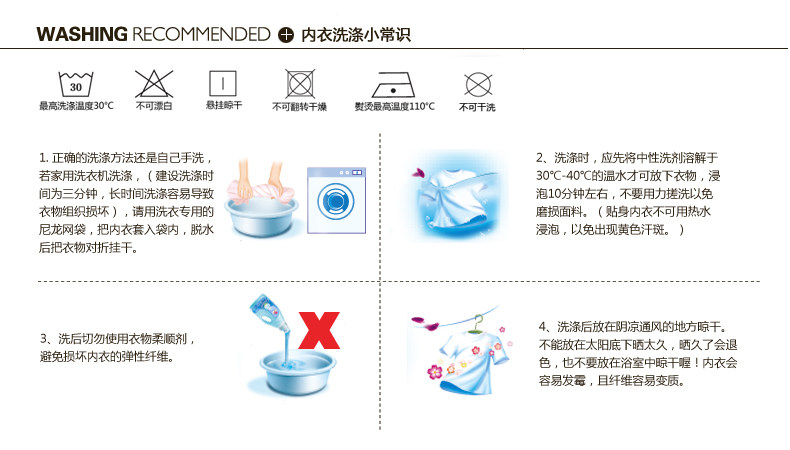 WASHING RECOMMENDED 内衣洗涤小常识

30
最高洗涤温度30°C

不可漂白

悬挂晾干

不可翻转干燥

熨烫最高温度110°C

不可干洗

1. 正确的洗涤方法还是自己手洗，若家用洗衣机洗涤，（建设洗涤时间为三分钟，长时间洗涤容易导致衣物组织损坏），请用洗衣专用的尼龙网袋，把内衣套入袋内，脱水后把衣物对折挂干。

2、洗涤时，应先将中性洗剂溶解于30℃-40℃的温水才可放下衣物，浸泡10分钟左右，不要用力搓洗以免磨损面料。（贴身内衣不可用热水浸泡，以免出现黄色汗斑。）

3、洗后切勿使用衣物柔顺剂，避免损坏内衣的弹性纤维。

4、洗涤后放在阴凉通风的地方晾干。不能放在太阳底下晒太久，晒久了会退色，也不要放在浴室中晾干喔！内衣会容易发霉，且纤维容易变质。