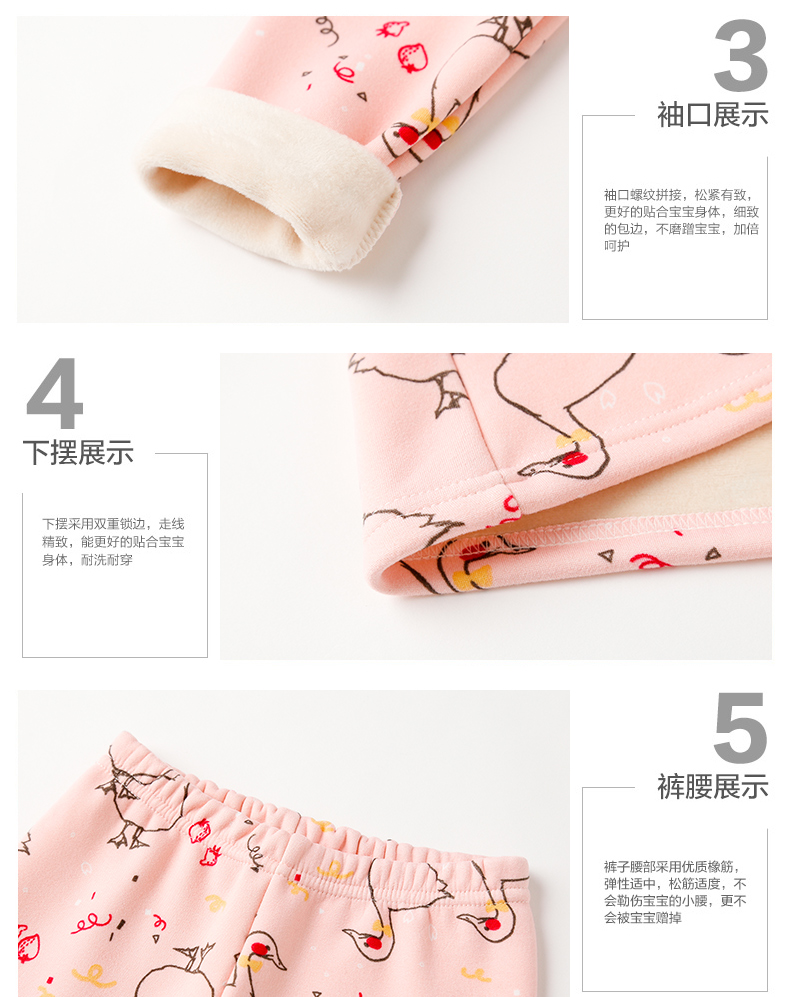 3
袖口展示

袖口螺纹拼接，松紧有致，更好的贴合宝宝身体，细致的包边，不磨蹭宝宝，加倍呵护

4
下摆展示

下摆采用双重锁边，走线精致，能更好的贴合宝宝身体，耐洗耐穿

5
裤腰展示

裤子腰部采用优质橡筋，弹性适中，松筋适度，不会勒伤宝宝的小腰，更不会被宝宝蹭掉