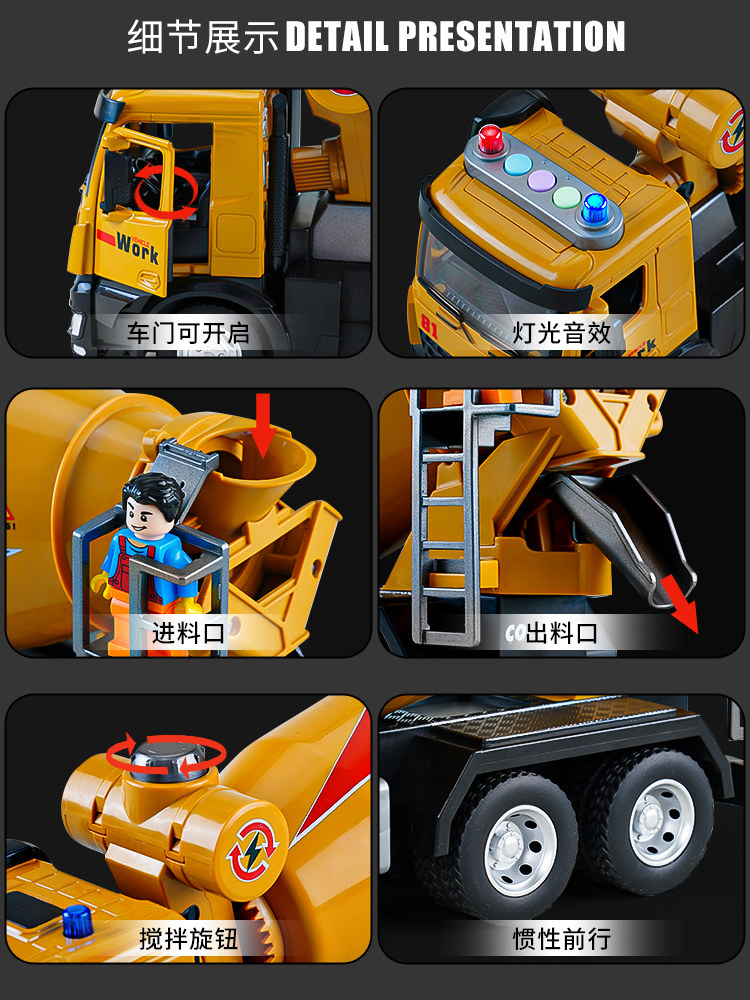 细节展示 DETAIL PRESENTATION

Work

车门可开启

81

灯光音效

进料口

出料口

搅拌旋钮

惯性前行