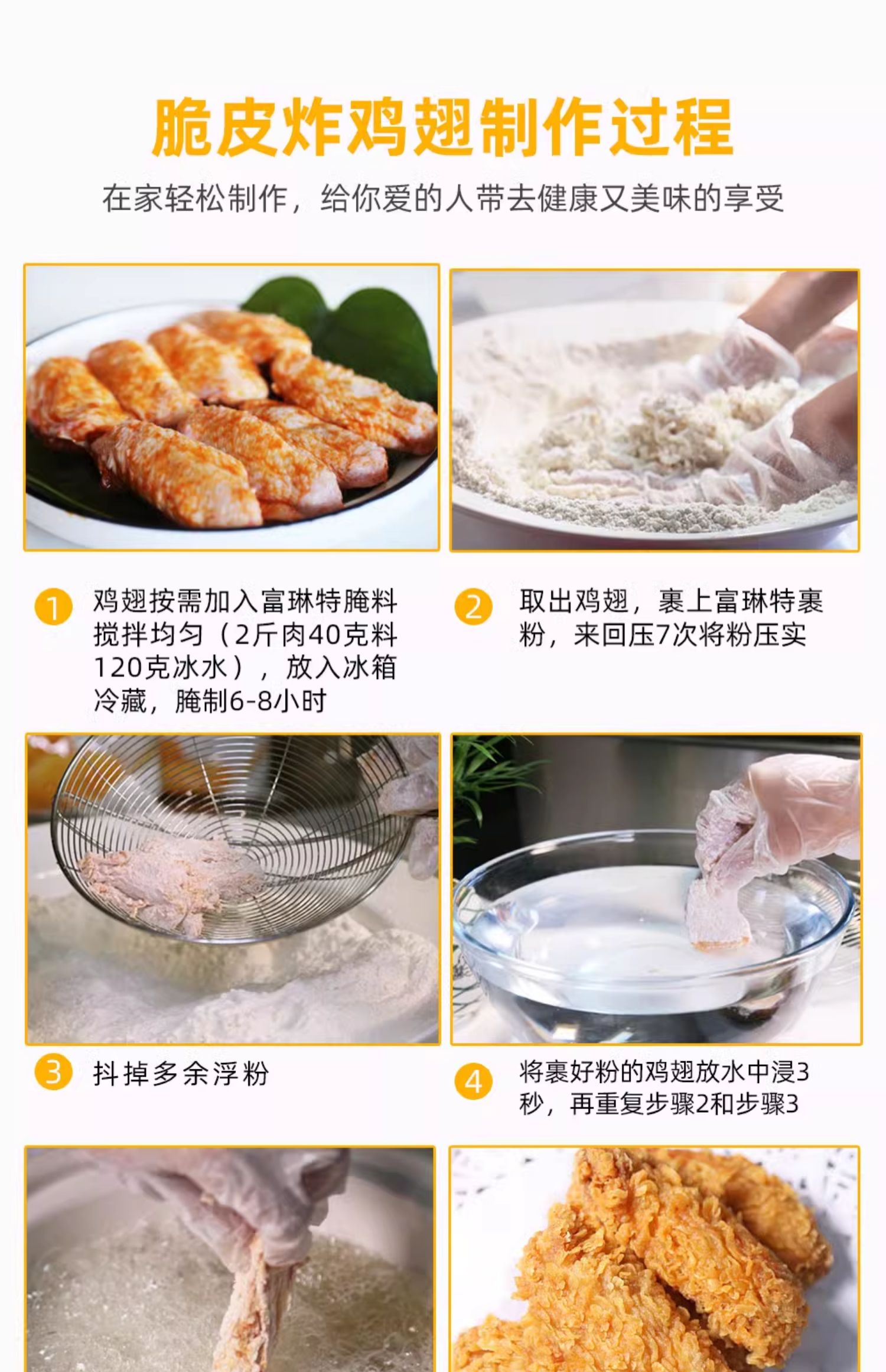 脆皮炸鸡翅制作过程

在家轻松制作，给你爱的人带去健康又美味的享受

1 鸡翅按需加入富琳特腌料搅拌均匀（2斤肉40克料120克冰水），放入冰箱冷藏，腌制6-8小时

2 取出鸡翅，裹上富琳特裹粉，来回压7次将粉压实

3 抖掉多余浮粉

4 将裹好粉的鸡翅放水中浸3秒，再重复步骤2和步骤3