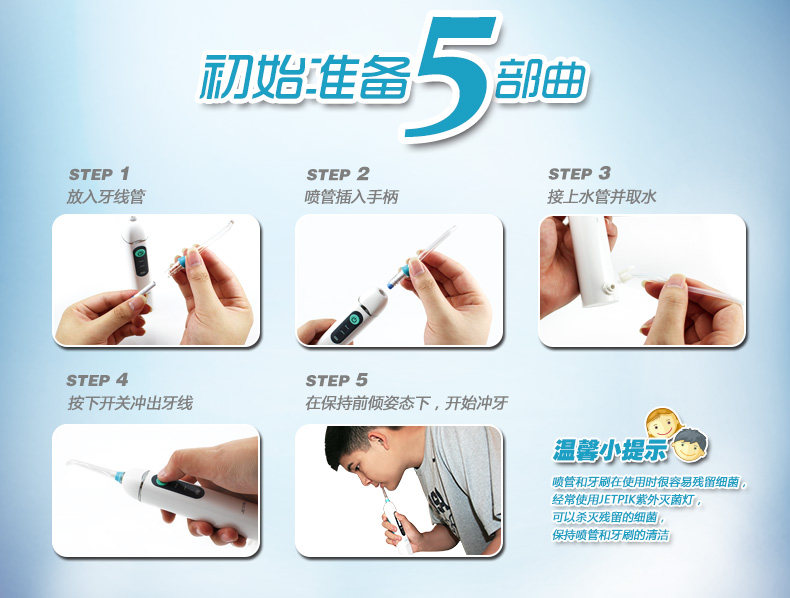 初始准备5部曲

STEP 1
放入牙线管

STEP 2
喷管插入手柄

STEP 3
接上水管并取水

STEP 4
按下开关冲出牙线

STEP 5
在保持前倾姿态下，开始冲牙

温馨小提示
喷管和牙刷在使用时很容易残留细菌，
经常使用JETPIK紫外灭菌灯，
可以杀灭残留的细菌，
保持喷管和牙刷的清洁