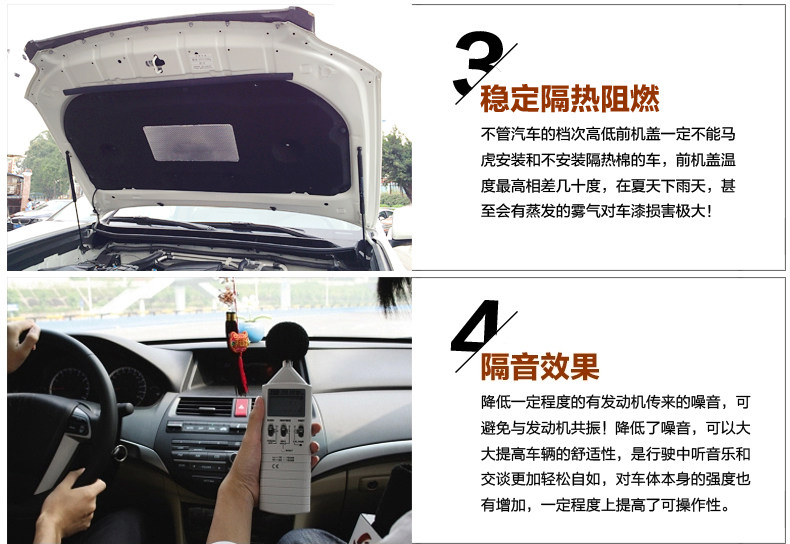 3
稳定隔热阻燃

不管汽车的档次高低前机盖一定不能马虎安装和不安装隔热棉的车，前机盖温度最高相差几十度，在夏天下雨天，甚至会有蒸发的雾气对车漆损害极大！

4
隔音效果

降低一定程度的有发动机传来的噪音，可避免与发动机共振！降低了噪音，可以大大提高车辆的舒适性，是行驶中听音乐和交谈更加轻松自如，对车体本身的强度也有增加，一定程度上提高了可操作性。