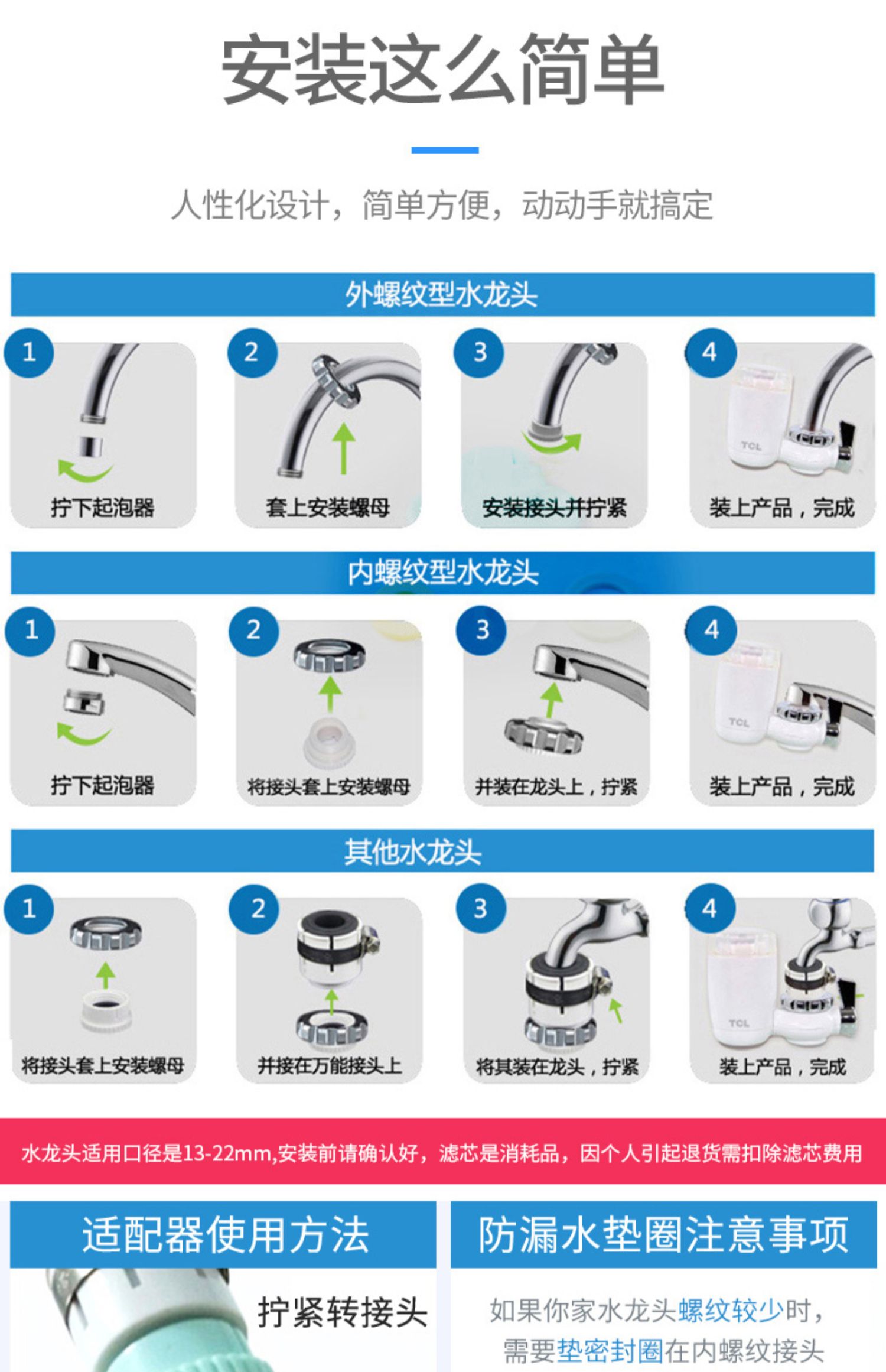 安装这么简单

人性化设计，简单方便，动动手就搞定

外螺纹型水龙头

1 拧下起泡器

2 套上安装螺母

3 安装接头并拧紧

4 TCL 装上产品，完成

内螺纹型水龙头

1 拧下起泡器

2 将接头套上安装螺母

3 并装在龙头上，拧紧

4 TCL 装上产品，完成

其他水龙头

1 将接头套上安装螺母

2 并接在万能接头上

3 将其装在龙头，拧紧

4 TCL 装上产品，完成

水龙头适用口径是13-22mm,安装前请确认好，滤芯是消耗品，因个人引起退货需扣除滤芯费用

适配器使用方法

拧紧转接头

防漏水垫圈注意事项

如果你家水龙头螺纹较少时，需要垫密封圈在内螺纹接头