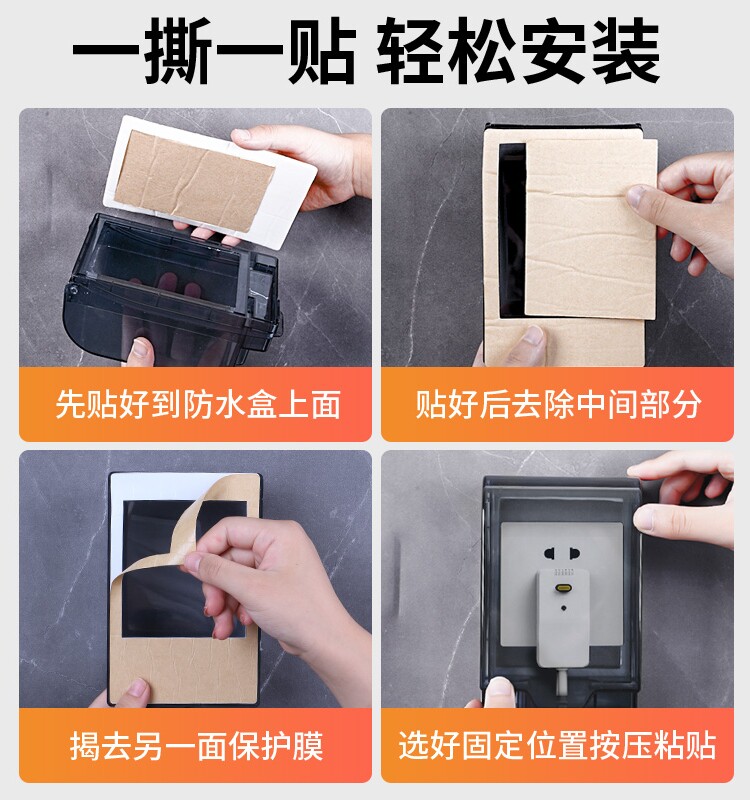 一撕一贴 轻松安装

先贴好到防水盒上面

贴好后去除中间部分

揭去另一面保护膜

选好固定位置按压粘贴