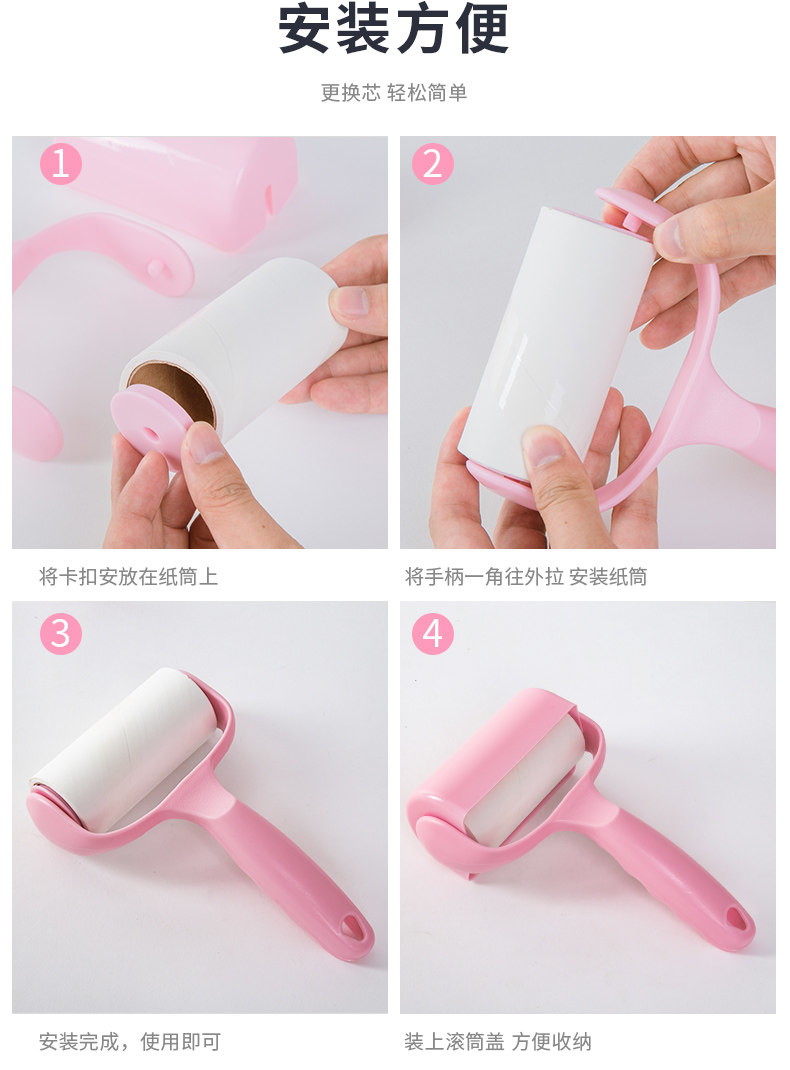 安装方便

更换芯 轻松简单

1

将卡扣安放在纸筒上

2

将手柄一角往外拉 安装纸筒

3

安装完成，使用即可

4

装上滚筒盖 方便收纳