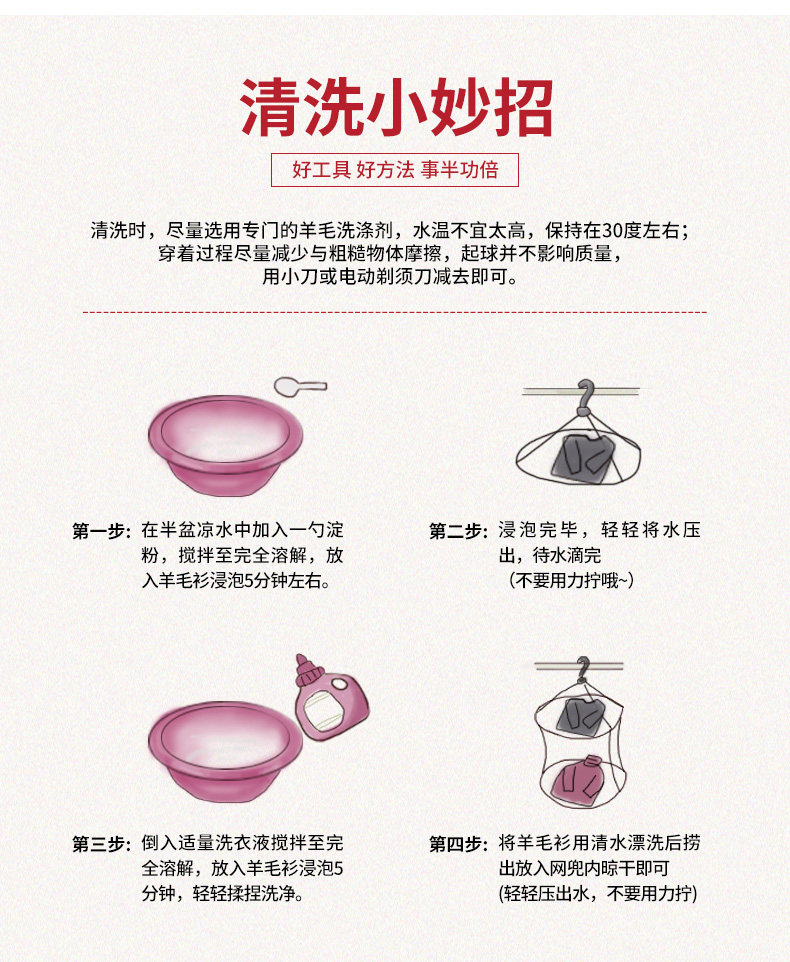 清洗小妙招

好工具 好方法 事半功倍

清洗时，尽量选用专门的羊毛洗涤剂，水温不宜太高，保持在30度左右；穿着过程尽量减少与粗糙物体摩擦，起球并不影响质量，用小刀或电动剃须刀减去即可。

第一步：在半盆凉水中加入一勺淀粉，搅拌至完全溶解，放入羊毛衫浸泡5分钟左右。

第二步：浸泡完毕，轻轻将水压出，待水滴完
（不要用力拧哦~）

第三步：倒入适量洗衣液搅拌至完全溶解，放入羊毛衫浸泡5分钟，轻轻揉捏洗净。

第四步：将羊毛衫用清水漂洗后捞出放入网兜内晾干即可
(轻轻压出水，不要用力拧)