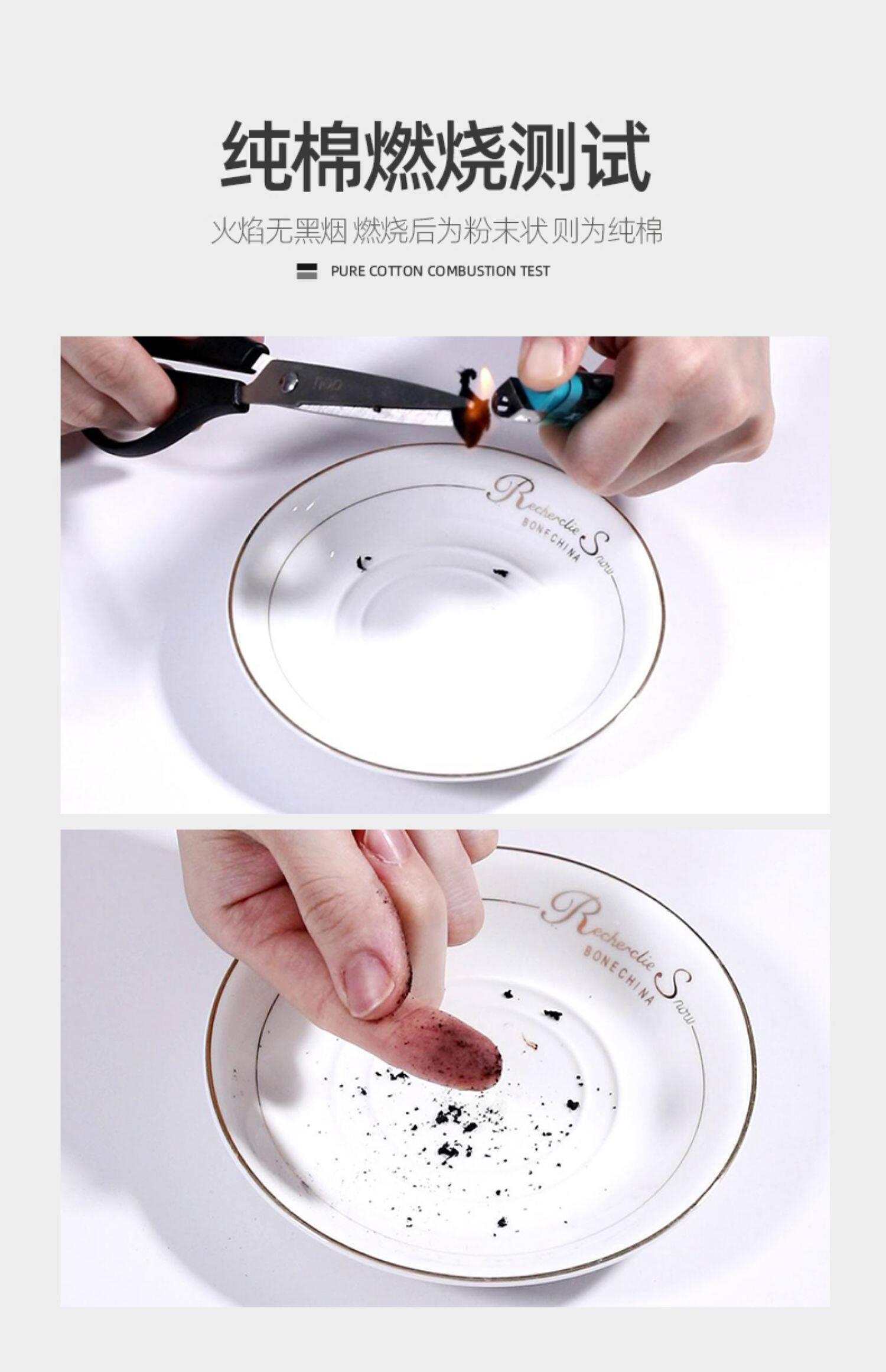 纯棉燃烧测试

火焰无黑烟 燃烧后为粉末状 则为纯棉

PURE COTTON COMBUSTION TEST

Recherche Snow
BONECHINA

Recherche Snow
BONECHINA