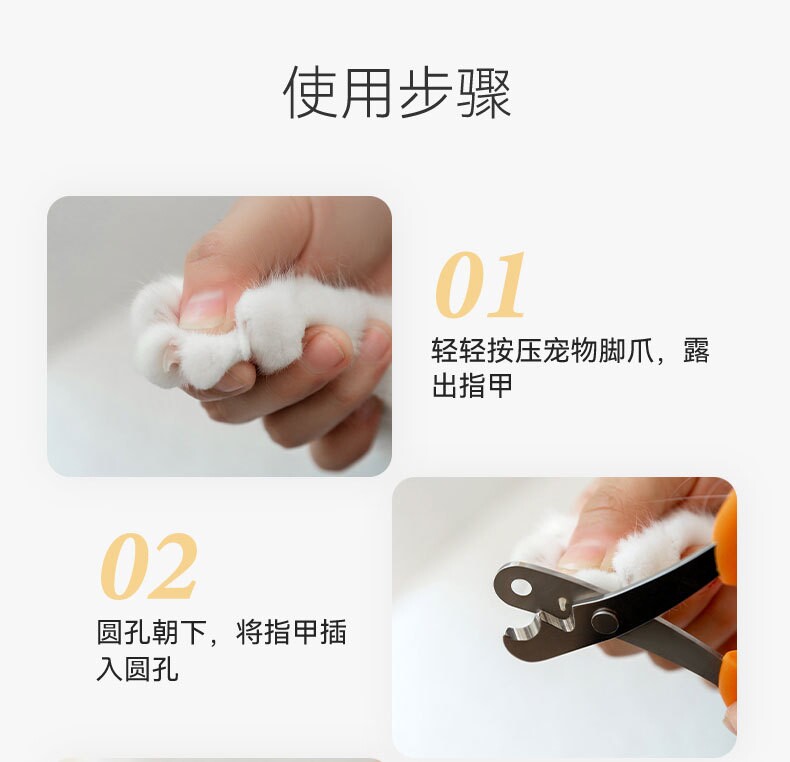 使用步骤

01
轻轻按压宠物脚爪，露出指甲

02
圆孔朝下，将指甲插入圆孔