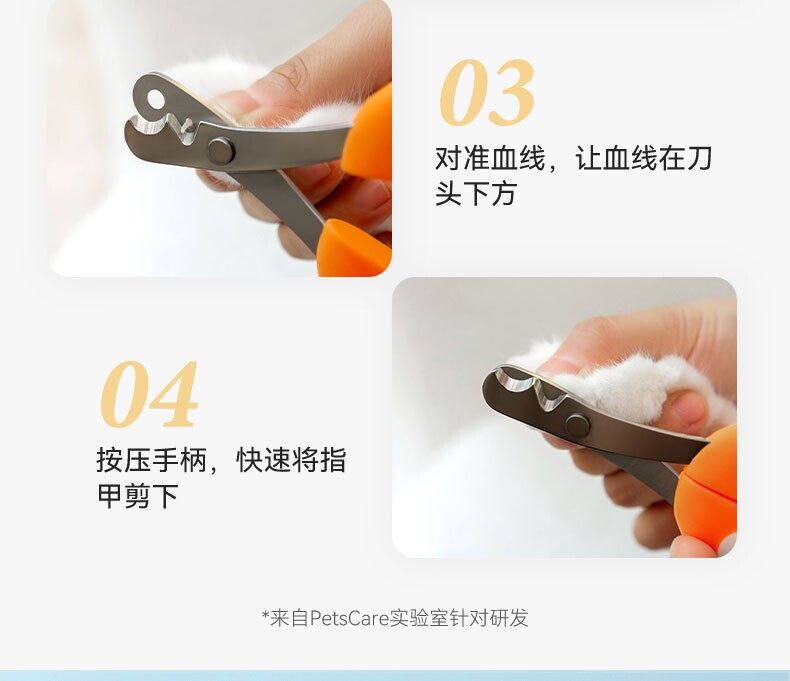 03

对准血线，让血线在刀头下方

04

按压手柄，快速将指甲剪下

*来自PetsCare实验室针对研发