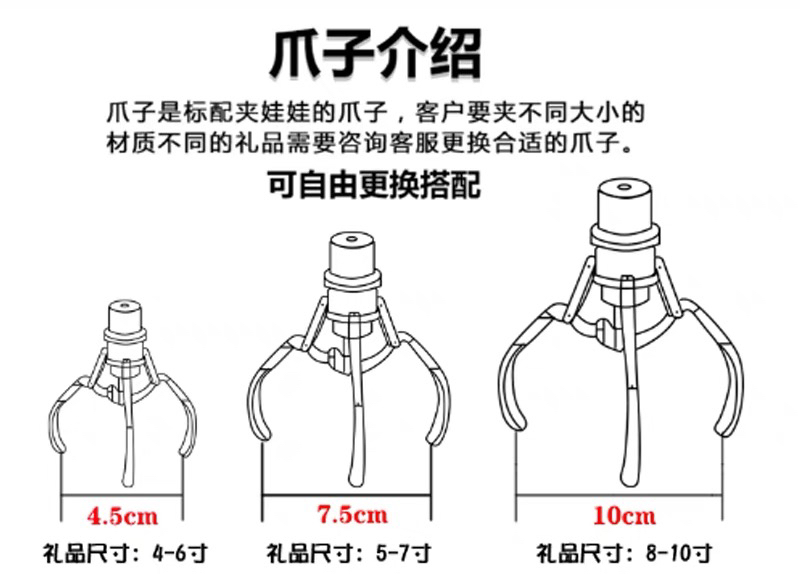 爪子介绍

爪子是标配夹娃娃的爪子，客户要夹不同大小的材质不同的礼品需要咨询客服更换合适的爪子。

可自由更换搭配

4.5cm

礼品尺寸：4-6寸

7.5cm

礼品尺寸：5-7寸

10cm

礼品尺寸：8-10寸