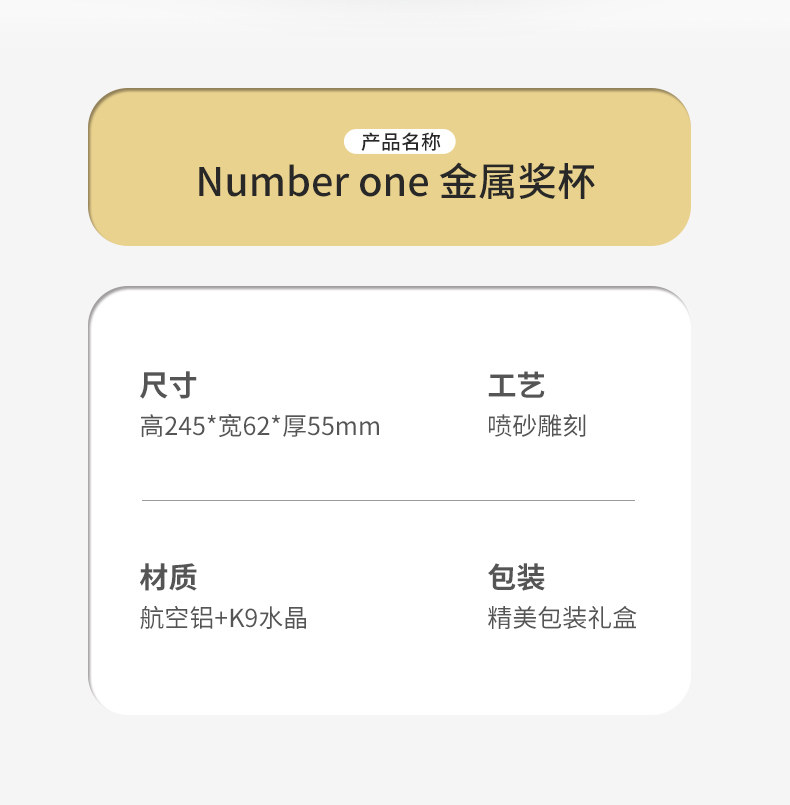 产品名称
Number one 金属奖杯

尺寸
高245*宽62*厚55mm

工艺
喷砂雕刻

材质
航空铝+K9水晶

包装
精美包装礼盒