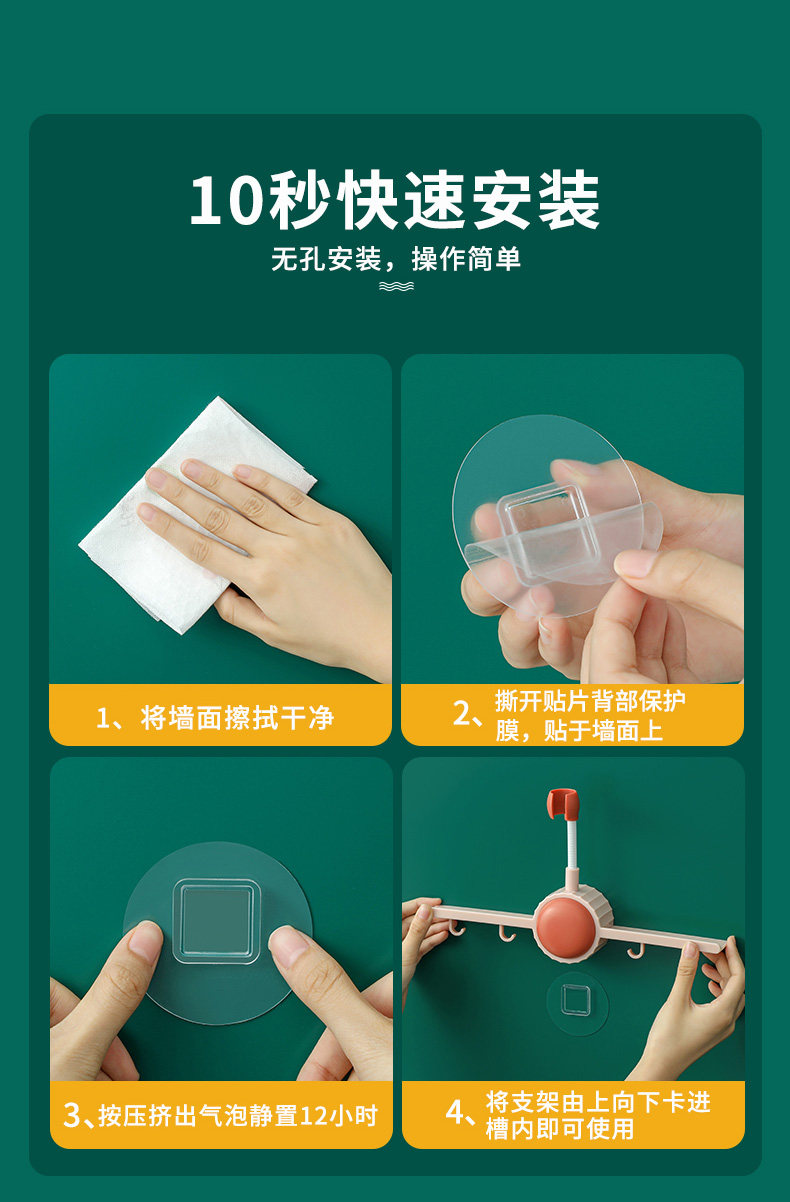 10秒快速安装

无孔安装，操作简单

1、将墙面擦拭干净

2、撕开贴片背部保护膜，贴于墙面上

3、按压挤出气泡静置12小时

4、将支架由上向下卡进槽内即可使用