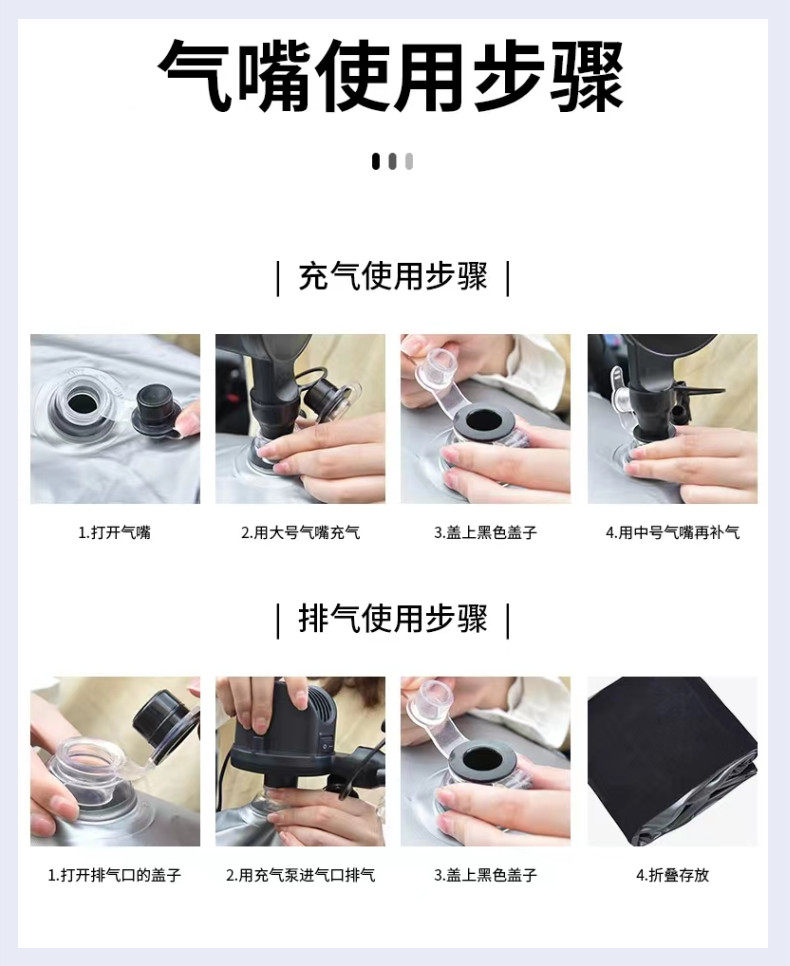 气嘴使用步骤

| 充气使用步骤 |

1.打开气嘴

2.用大号气嘴充气

3.盖上黑色盖子

4.用中号气嘴再补气

| 排气使用步骤 |

1.打开排气口的盖子

2.用充气泵进气口排气

3.盖上黑色盖子

4.折叠存放