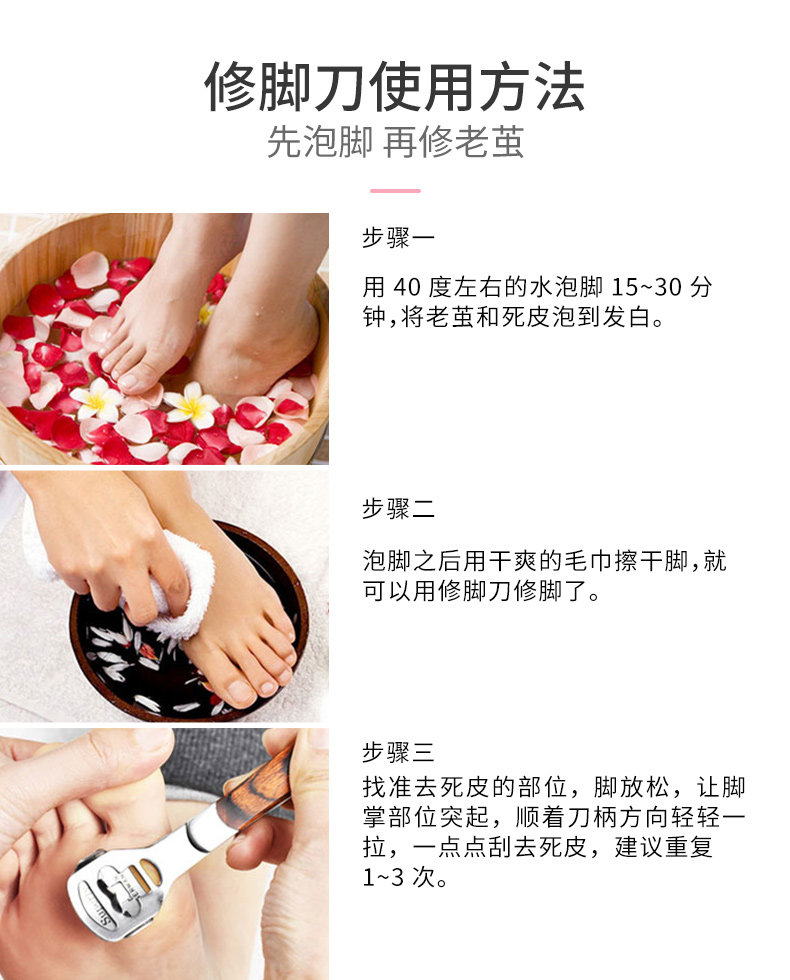 修脚刀使用方法

先泡脚 再修老茧

步骤一

用 40 度左右的水泡脚 15~30 分钟,将老茧和死皮泡到发白。

步骤二

泡脚之后用干爽的毛巾擦干脚,就可以用修脚刀修脚了。

步骤三

找准去死皮的部位，脚放松，让脚掌部位突起，顺着刀柄方向轻轻一拉，一点点刮去死皮，建议重复 1~3 次。